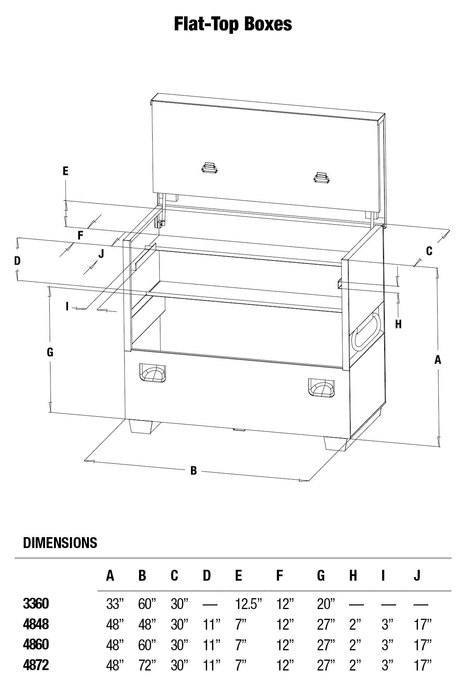 Flat-Top Boxes

E
F
J
D
I
G
C
H
A
B

DIMENSIONS

| | A | B | C | D | E | F | G | H | I | J |
|---|---|---|---|---|---|---|---|---|---|---|
| 3360 | 33" | 60" | 30" | — | 12.5" | 12" | 20" | — | — | — |
| 4848 | 48" | 48" | 30" | 11" | 7" | 12" | 27" | 2" | 3" | 17" |
| 4860 | 48" | 60" | 30" | 11" | 7" | 12" | 27" | 2" | 3" | 17" |
| 4872 | 48" | 72" | 30" | 11" | 7" | 12" | 27" | 2" | 3" | 17" |