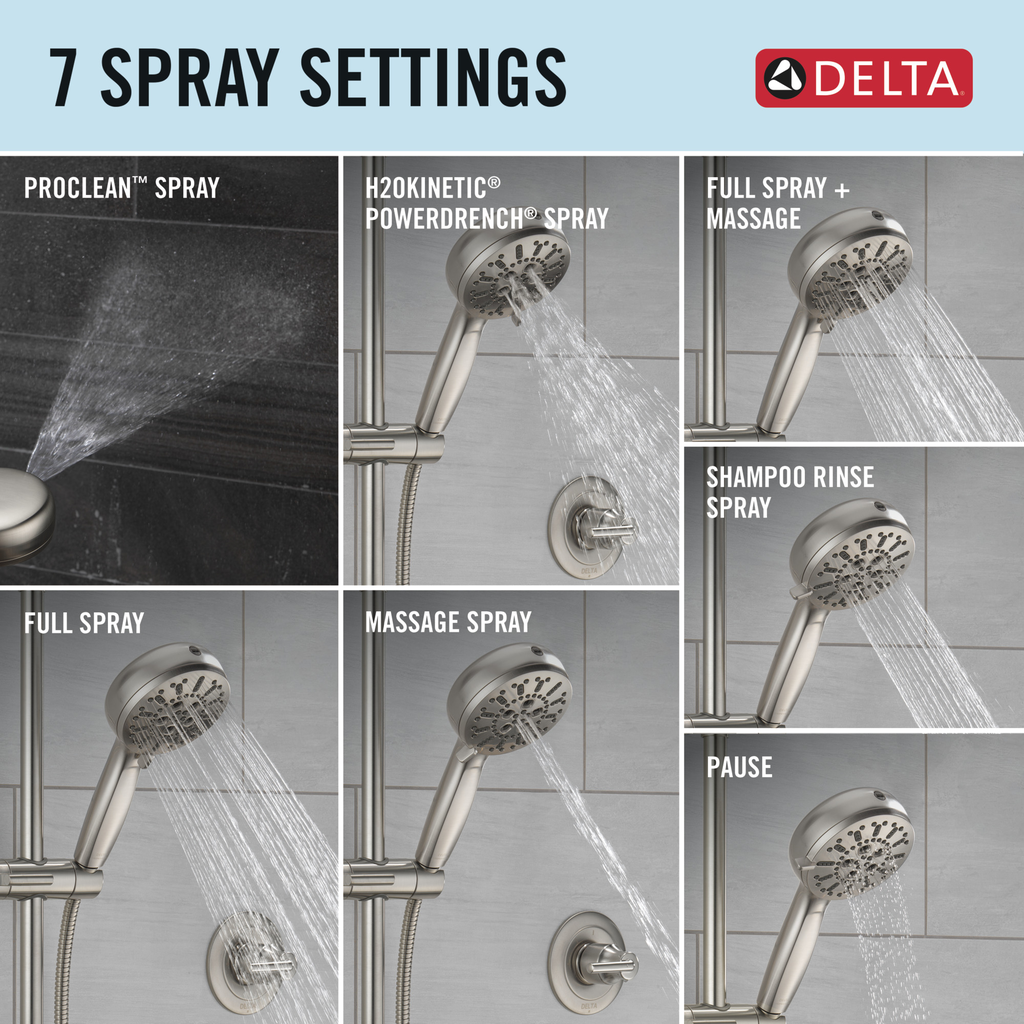 7 SPRAY SETTINGS

DELTA

PROCLEAN™ SPRAY

H2OKINETIC® POWERDRENCH® SPRAY

FULL SPRAY + MASSAGE

SHAMPOO RINSE SPRAY

FULL SPRAY

MASSAGE SPRAY

PAUSE