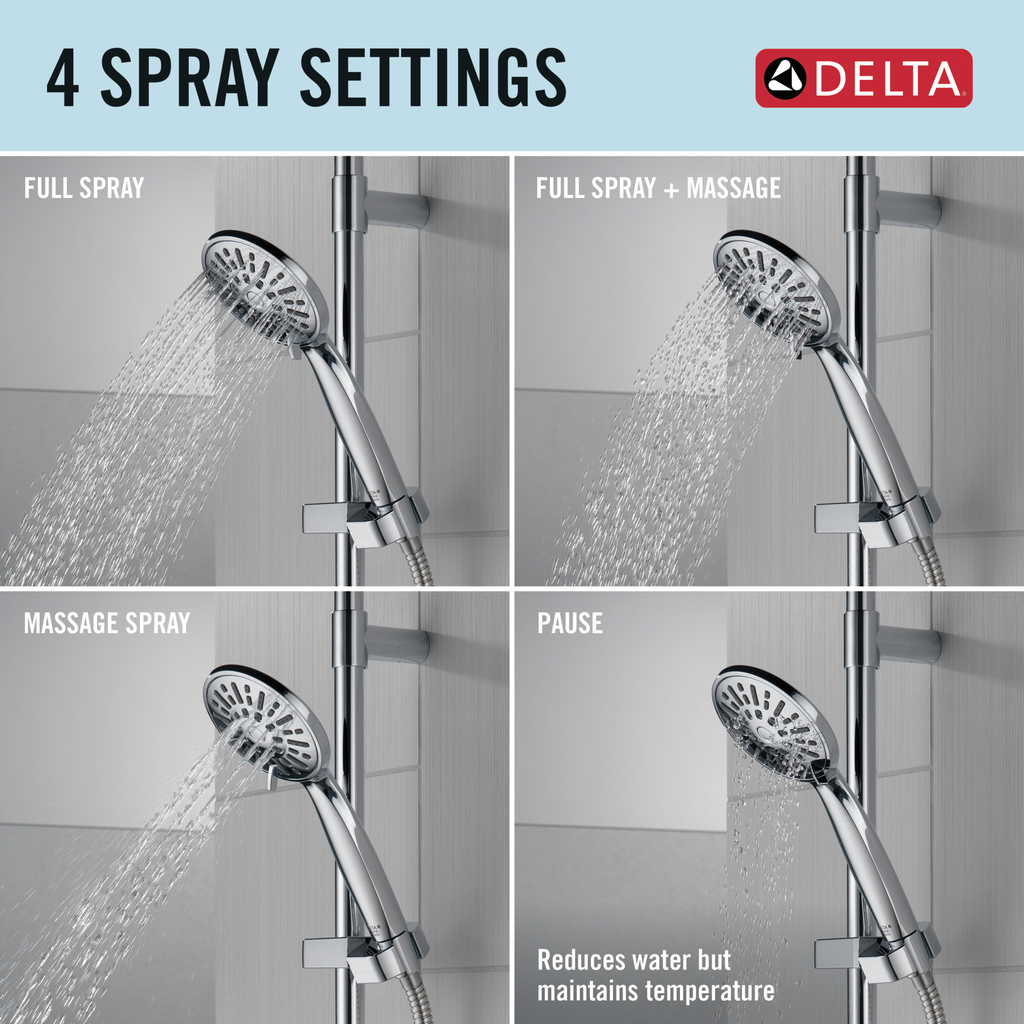 4 SPRAY SETTINGS

DELTA

FULL SPRAY

FULL SPRAY + MASSAGE

MASSAGE SPRAY

PAUSE

Reduces water but maintains temperature