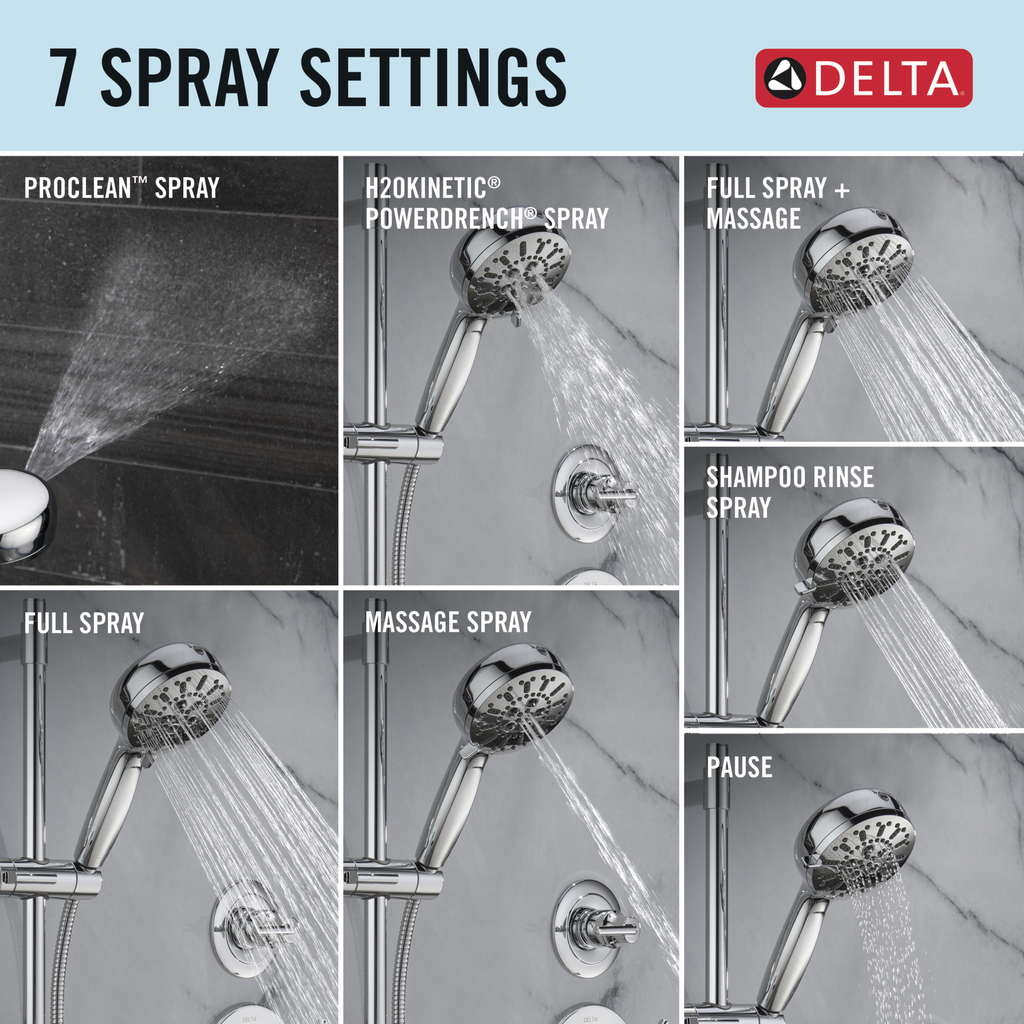 7 SPRAY SETTINGS

DELTA

PROCLEAN™ SPRAY

H2OKINETIC® POWERDRENCH® SPRAY

FULL SPRAY + MASSAGE

SHAMPOO RINSE SPRAY

FULL SPRAY

MASSAGE SPRAY

PAUSE