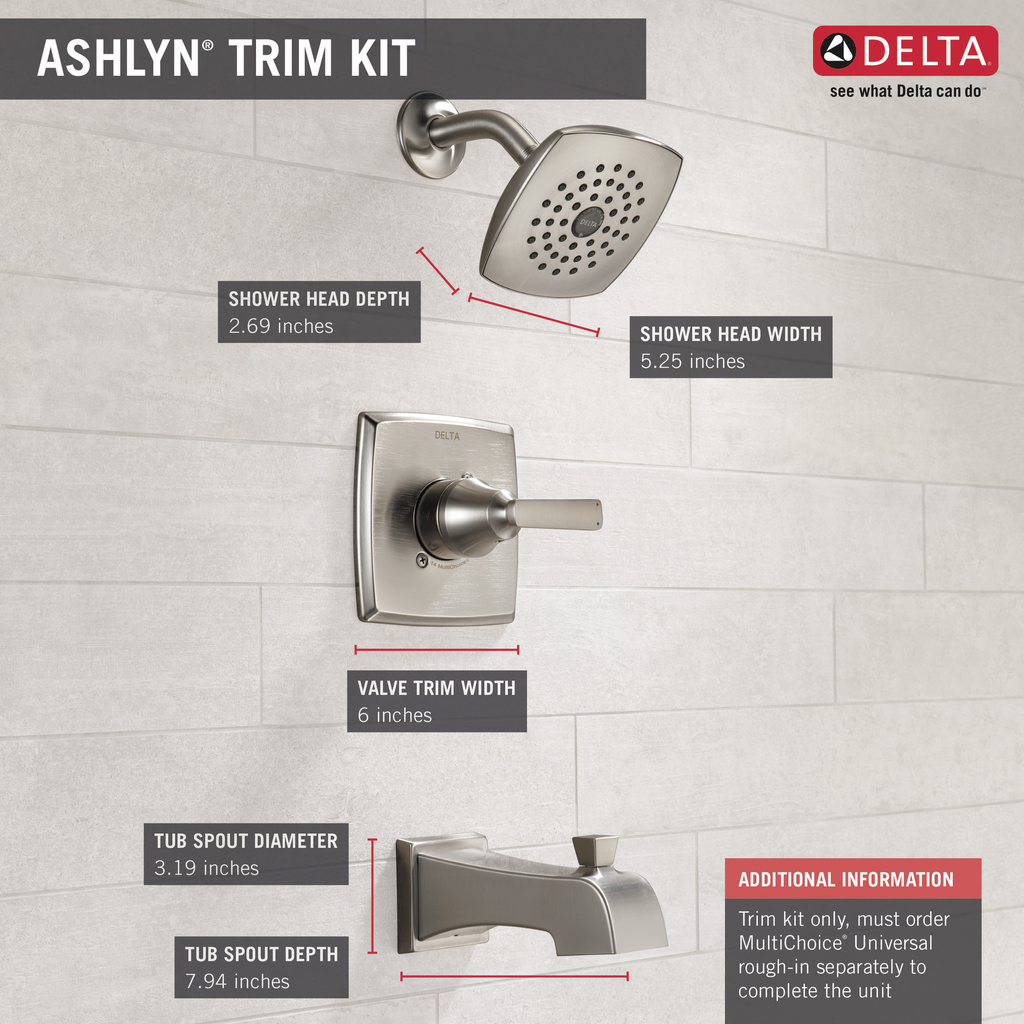 ASHLYN® TRIM KIT

DELTA
see what Delta can do™

SHOWER HEAD DEPTH
2.69 inches

SHOWER HEAD WIDTH
5.25 inches

DELTA

VALVE TRIM WIDTH
6 inches

TUB SPOUT DIAMETER
3.19 inches

TUB SPOUT DEPTH
7.94 inches

ADDITIONAL INFORMATION
Trim kit only, must order MultiChoice® Universal rough-in separately to complete the unit