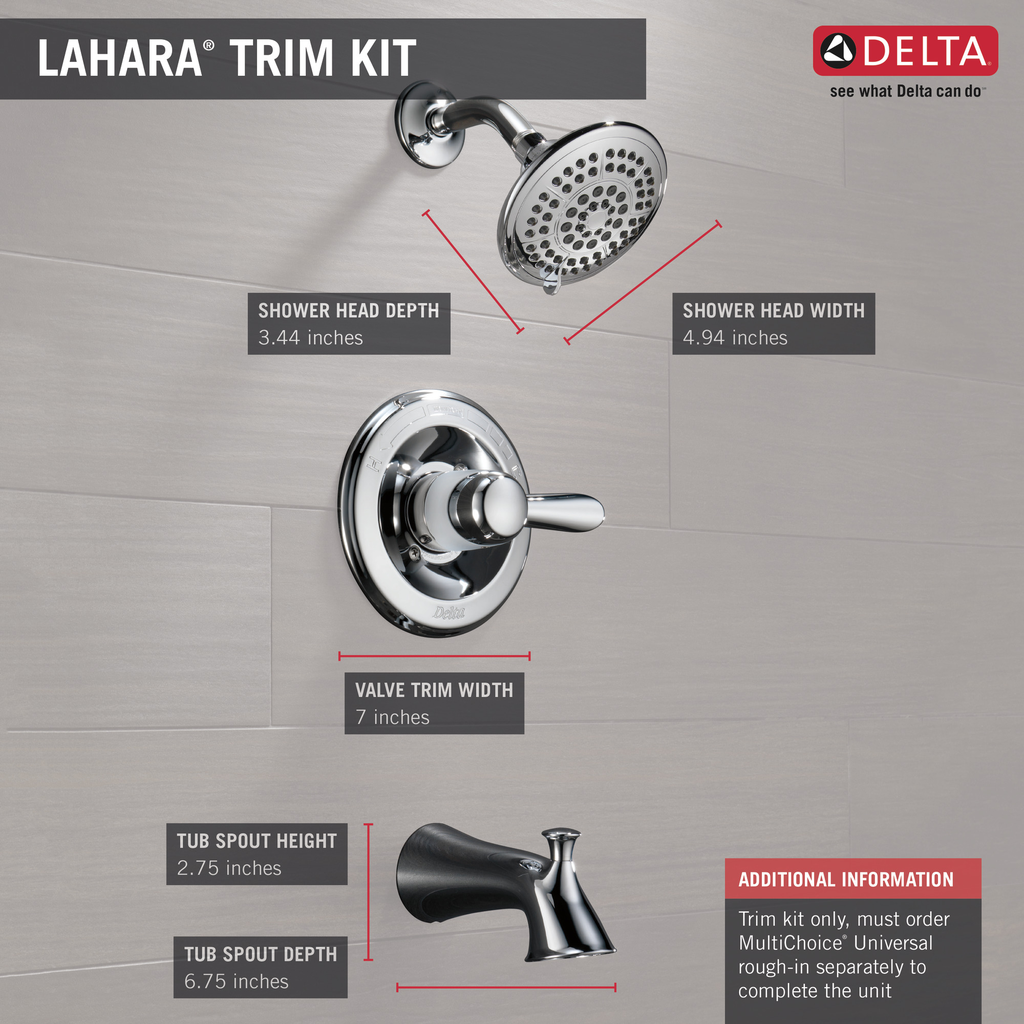 LAHARA® TRIM KIT

DELTA
see what Delta can do™

SHOWER HEAD DEPTH
3.44 inches

SHOWER HEAD WIDTH
4.94 inches

Delta

VALVE TRIM WIDTH
7 inches

TUB SPOUT HEIGHT
2.75 inches

TUB SPOUT DEPTH
6.75 inches

ADDITIONAL INFORMATION
Trim kit only, must order MultiChoice® Universal rough-in separately to complete the unit