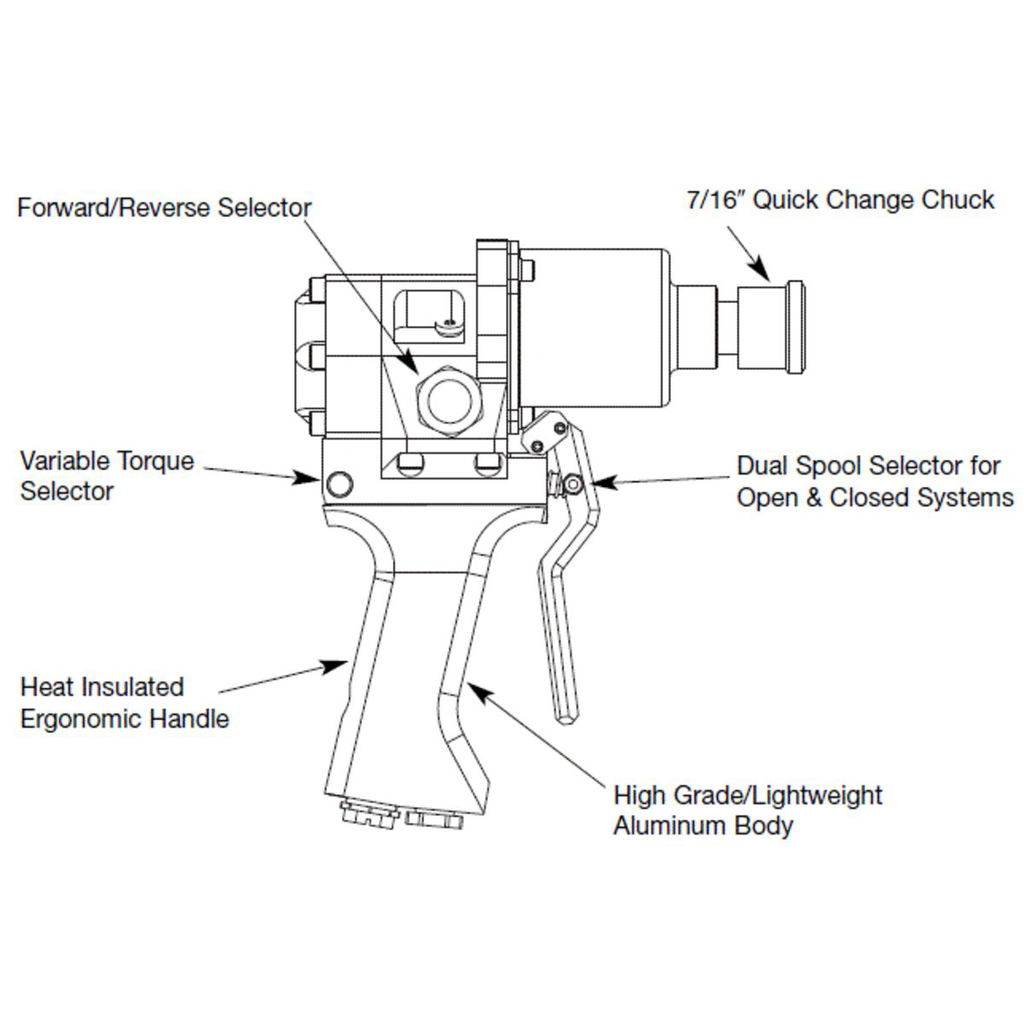 Forward/Reverse Selector

7/16″ Quick Change Chuck

Variable Torque Selector

Dual Spool Selector for Open & Closed Systems

Heat Insulated Ergonomic Handle

High Grade/Lightweight Aluminum Body