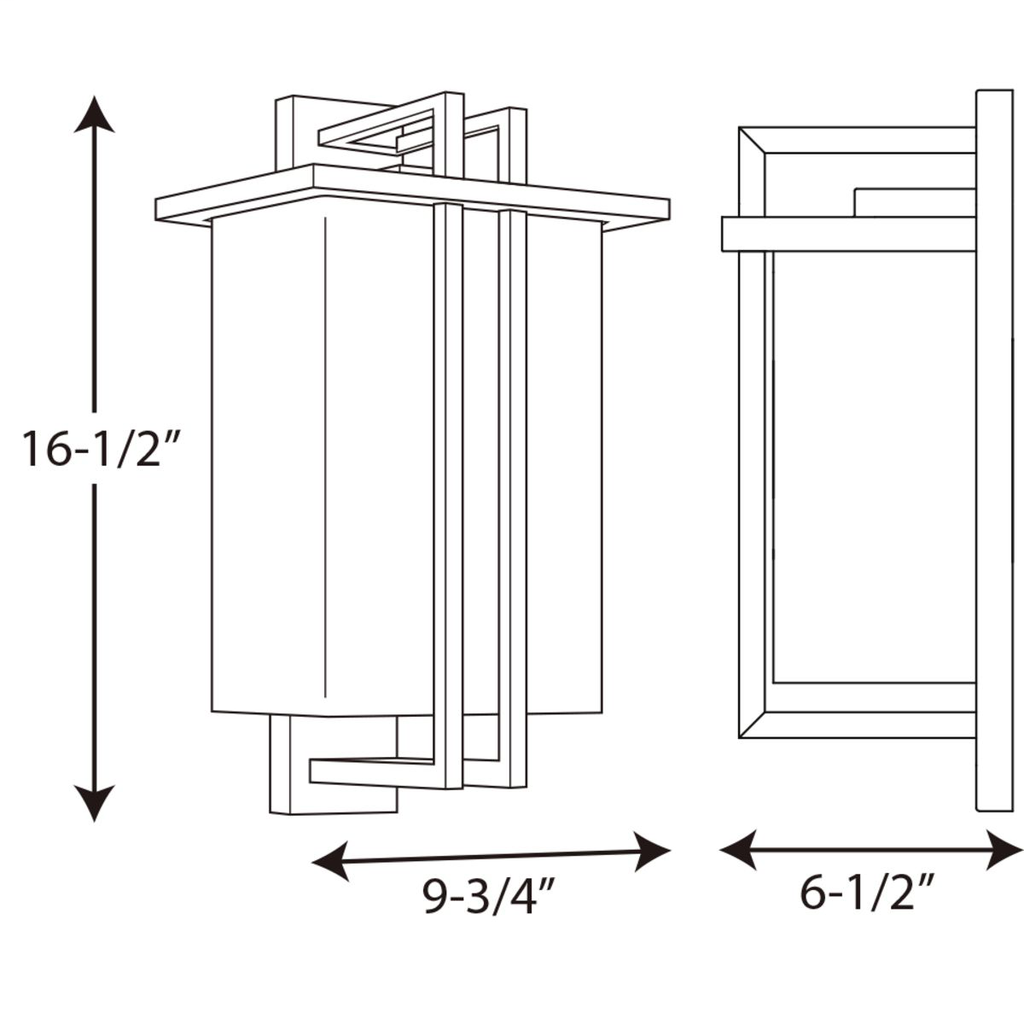 16-1/2″

9-3/4″

6-1/2″