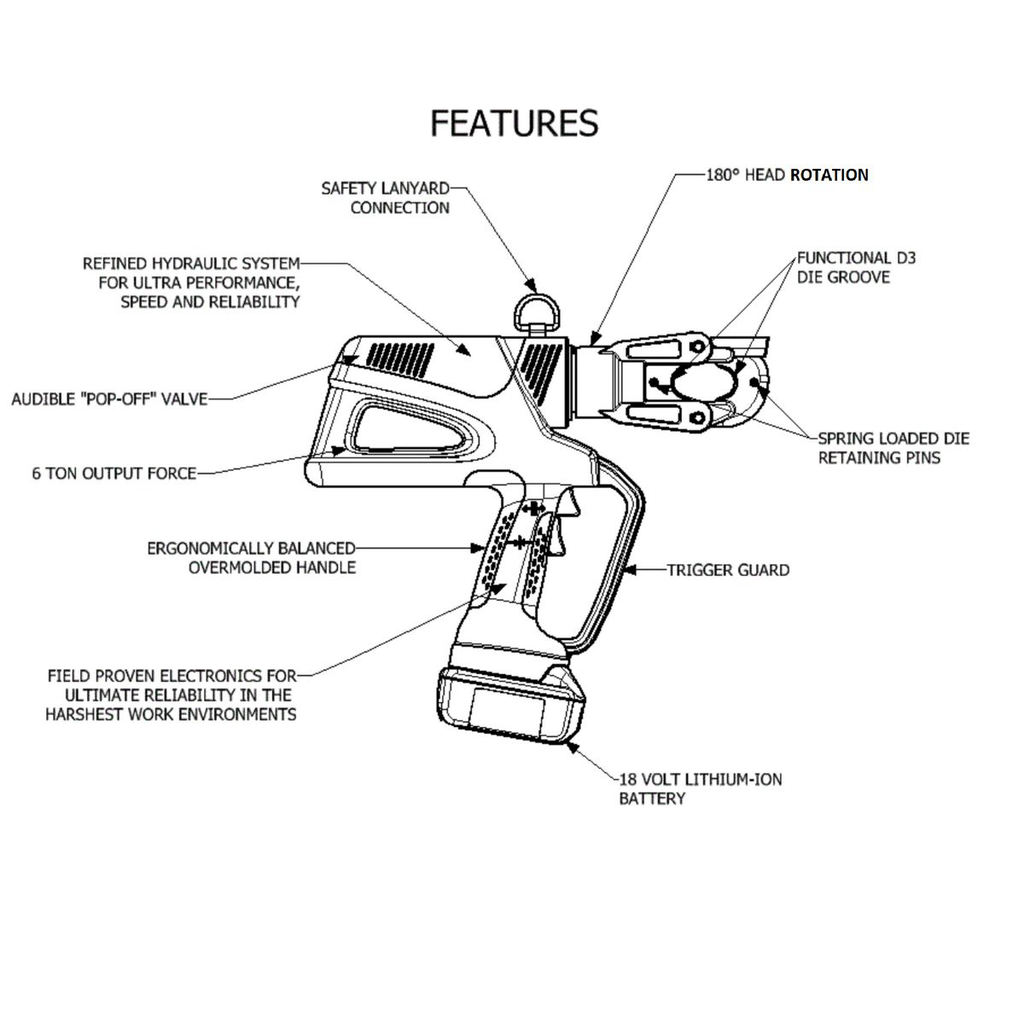 FEATURES

SAFETY LANYARD CONNECTION

180° HEAD ROTATION

REFINED HYDRAULIC SYSTEM FOR ULTRA PERFORMANCE, SPEED AND RELIABILITY

FUNCTIONAL D3 DIE GROOVE

AUDIBLE "POP-OFF" VALVE

SPRING LOADED DIE RETAINING PINS

6 TON OUTPUT FORCE

ERGONOMICALLY BALANCED OVERMOLDED HANDLE

TRIGGER GUARD

FIELD PROVEN ELECTRONICS FOR ULTIMATE RELIABILITY IN THE HARSHEST WORK ENVIRONMENTS

18 VOLT LITHIUM-ION BATTERY