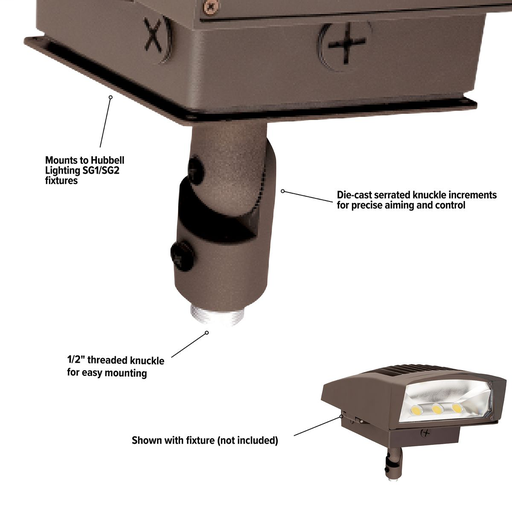 Mounts to Hubbell Lighting SG1/SG2 fixtures

Die-cast serrated knuckle increments for precise aiming and control

1/2" threaded knuckle for easy mounting

Shown with fixture (not included)