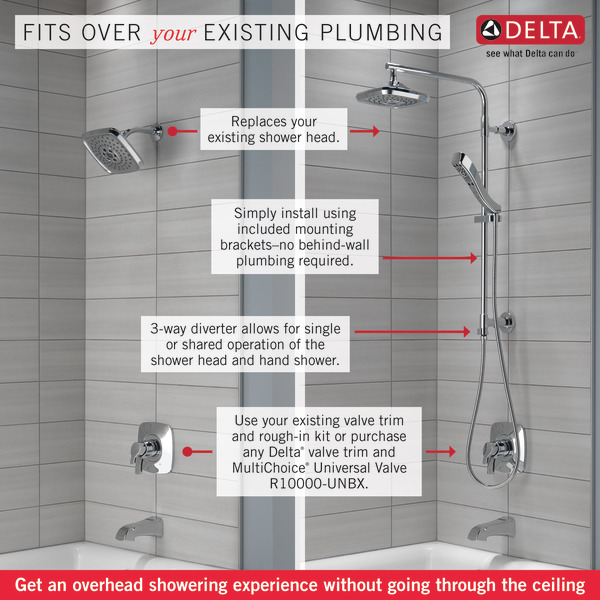 FITS OVER your EXISTING PLUMBING

DELTA
see what Delta can do

Replaces your existing shower head.

Simply install using included mounting brackets–no behind-wall plumbing required.

3-way diverter allows for single or shared operation of the shower head and hand shower.

Use your existing valve trim and rough-in kit or purchase any Delta® valve trim and MultiChoice® Universal Valve R10000-UNBX.

Get an overhead showering experience without going through the ceiling