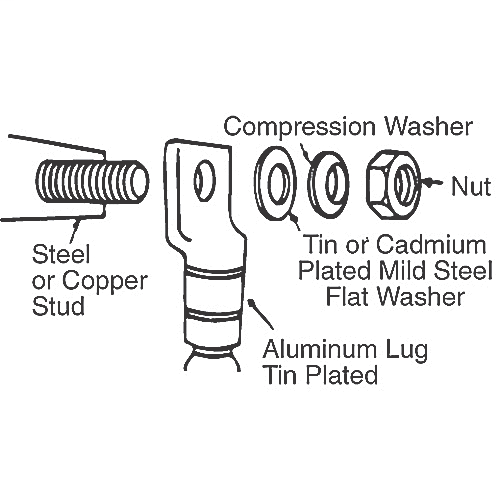 Compression Washer

Nut

Steel
or Copper
Stud

Tin or Cadmium
Plated Mild Steel
Flat Washer

Aluminum Lug
Tin Plated