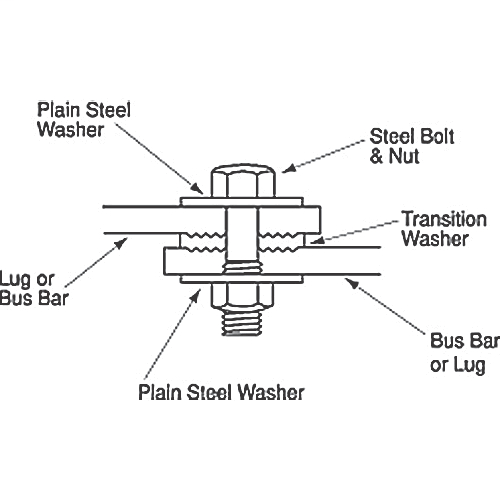 Plain Steel Washer

Steel Bolt & Nut

Transition Washer

Lug or Bus Bar

Bus Bar or Lug

Plain Steel Washer