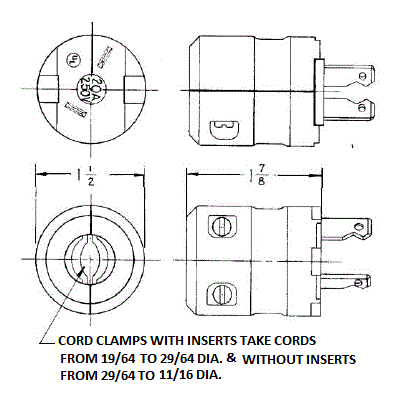 UL

20A
250V

$1\frac{1}{2}$

$1\frac{7}{8}$

CORD CLAMPS WITH INSERTS TAKE CORDS FROM 19/64 TO 29/64 DIA. & WITHOUT INSERTS FROM 29/64 TO 11/16 DIA.