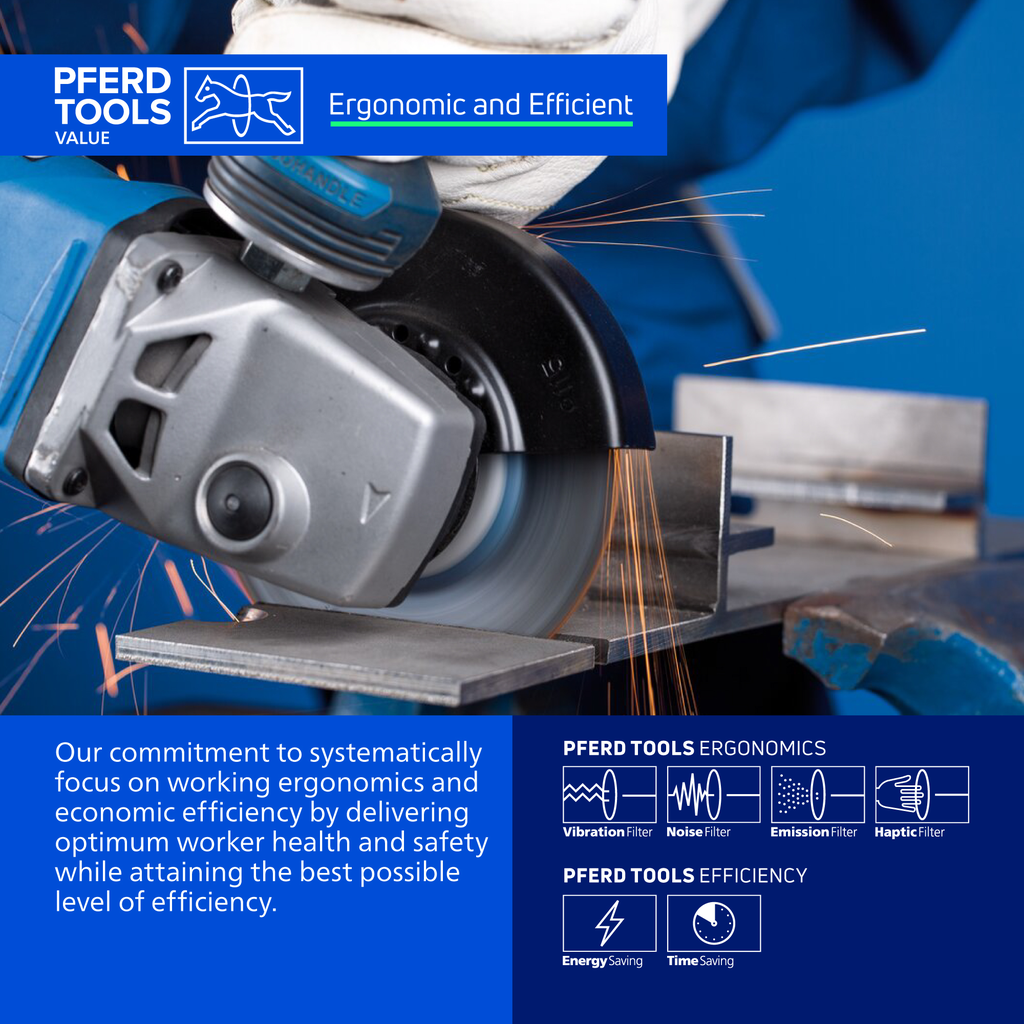 PFERD TOOLS VALUE

Ergonomic and Efficient

Our commitment to systematically focus on working ergonomics and economic efficiency by delivering optimum worker health and safety while attaining the best possible level of efficiency.

PFERD TOOLS ERGONOMICS

Vibration Filter
Noise Filter
Emission Filter
Haptic Filter

PFERD TOOLS EFFICIENCY

Energy Saving
Time Saving