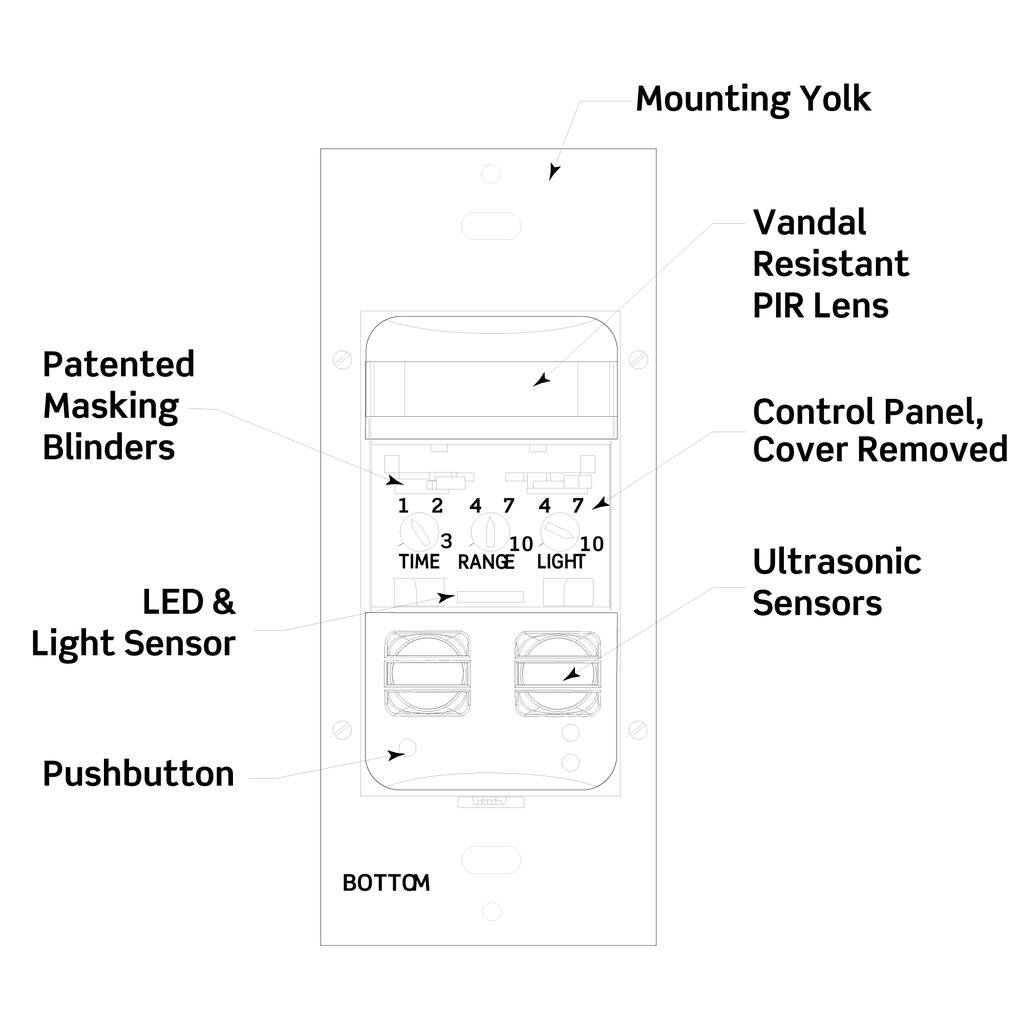 Mounting Yolk

Vandal Resistant PIR Lens

Patented Masking Blinders

Control Panel, Cover Removed

1 2 4 7 4 7
3 10 10
TIME RANGE LIGHT

LED & Light Sensor

Ultrasonic Sensors

Pushbutton

BOTTOM