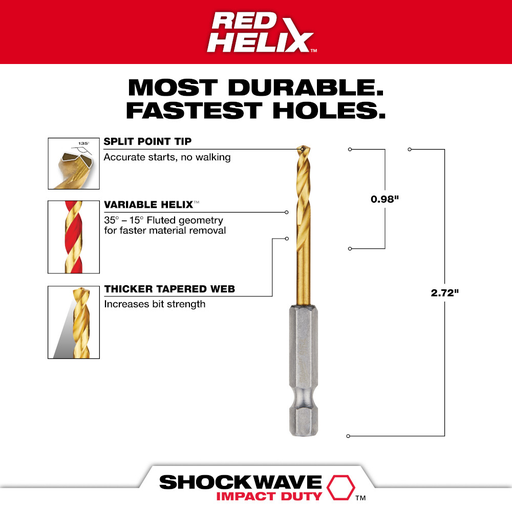 RED HELIX™

MOST DURABLE.
FASTEST HOLES.

135°

SPLIT POINT TIP
Accurate starts, no walking

VARIABLE HELIX™
35° – 15° Fluted geometry for faster material removal

THICKER TAPERED WEB
Increases bit strength

0.98"

2.72"

SHOCKWAVE
IMPACT DUTY ™