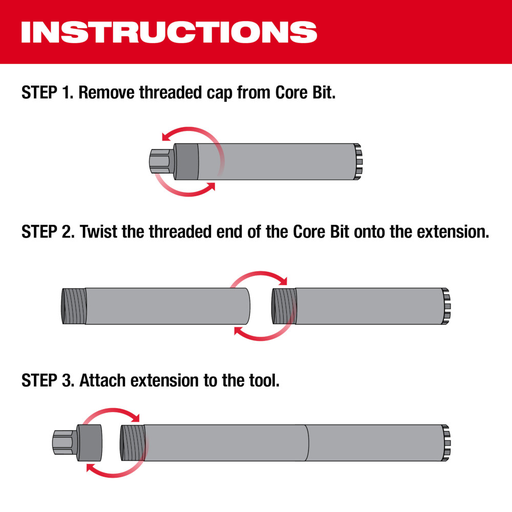 INSTRUCTIONS

STEP 1. Remove threaded cap from Core Bit.

STEP 2. Twist the threaded end of the Core Bit onto the extension.

STEP 3. Attach extension to the tool.