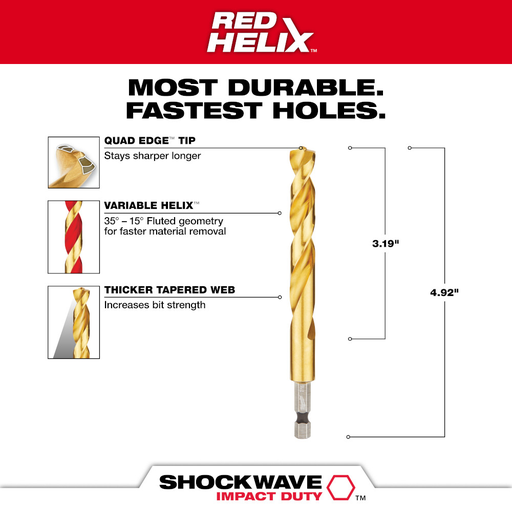 RED HELIX™

MOST DURABLE.
FASTEST HOLES.

QUAD EDGE™ TIP
Stays sharper longer

VARIABLE HELIX™
35° – 15° Fluted geometry for faster material removal

THICKER TAPERED WEB
Increases bit strength

3.19"

4.92"

SHOCKWAVE
IMPACT DUTY ™