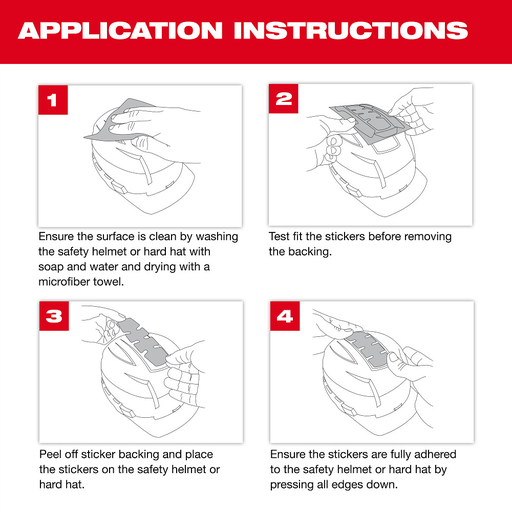 APPLICATION INSTRUCTIONS

1

Ensure the surface is clean by washing the safety helmet or hard hat with soap and water and drying with a microfiber towel.

2

Test fit the stickers before removing the backing.

3

Peel off sticker backing and place the stickers on the safety helmet or hard hat.

4

Ensure the stickers are fully adhered to the safety helmet or hard hat by pressing all edges down.