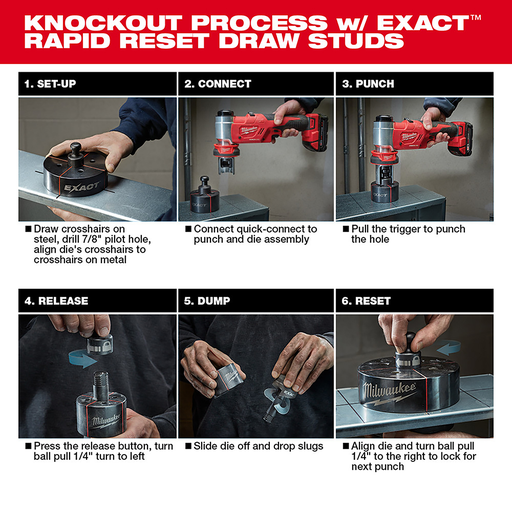 KNOCKOUT PROCESS w/ EXACT™ RAPID RESET DRAW STUDS

1. SET-UP

EXACT

■ Draw crosshairs on steel, drill 7/8" pilot hole, align die's crosshairs to crosshairs on metal

2. CONNECT

Milwaukee

■ Connect quick-connect to punch and die assembly

3. PUNCH

Milwaukee

EXACT

■ Pull the trigger to punch the hole

4. RELEASE

Milwaukee

■ Press the release button, turn ball pull 1/4" turn to left

5. DUMP

EXACT

■ Slide die off and drop slugs

6. RESET

Milwaukee

■ Align die and turn ball pull 1/4" to the right to lock for next punch