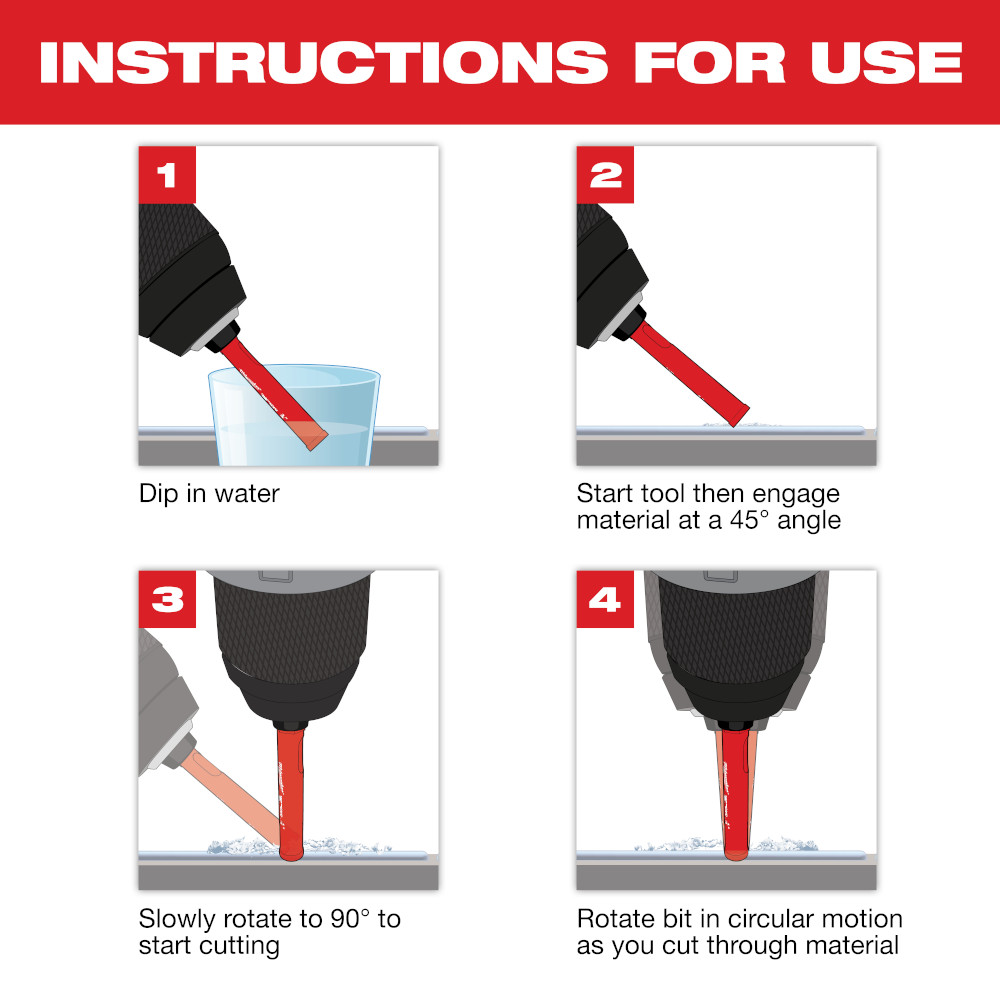 INSTRUCTIONS FOR USE

1

Dip in water

2

Start tool then engage material at a 45° angle

3

Slowly rotate to 90° to start cutting

4

Rotate bit in circular motion as you cut through material