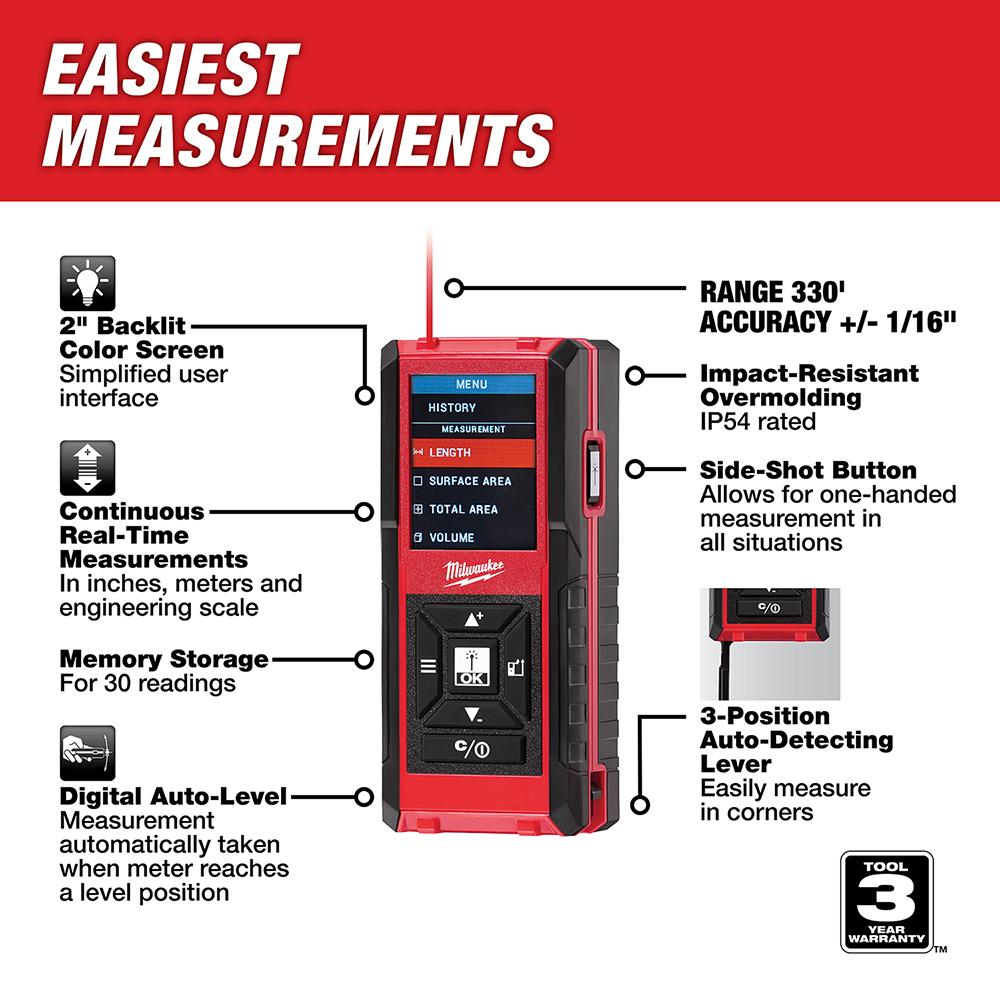 EASIEST MEASUREMENTS

2" Backlit Color Screen
Simplified user interface

Continuous Real-Time Measurements
In inches, meters and engineering scale

Memory Storage
For 30 readings

Digital Auto-Level
Measurement automatically taken when meter reaches a level position

MENU
HISTORY
MEASUREMENT
LENGTH
SURFACE AREA
TOTAL AREA
VOLUME

Milwaukee

OK

C/

RANGE 330'
ACCURACY +/- 1/16"

Impact-Resistant Overmolding
IP54 rated

Side-Shot Button
Allows for one-handed measurement in all situations

C/

3-Position Auto-Detecting Lever
Easily measure in corners

TOOL
3
YEAR
WARRANTY
TM