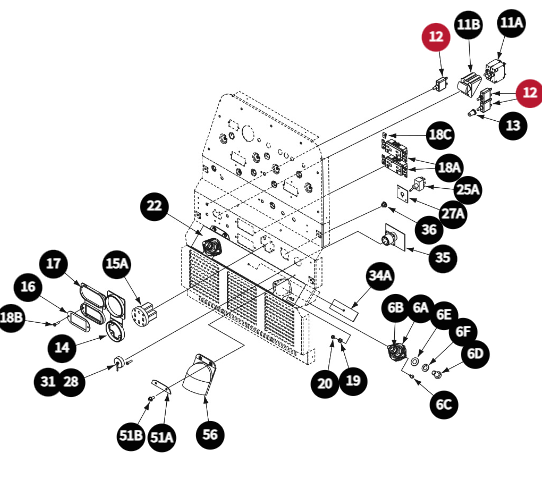 12
11B
11A
12
13
18C
18A
25A
27A
36
35
22
17
15A
16
18B
14
34A
6B
6A
6E
6F
6D
6C
31
28
20
19
51B
51A
56