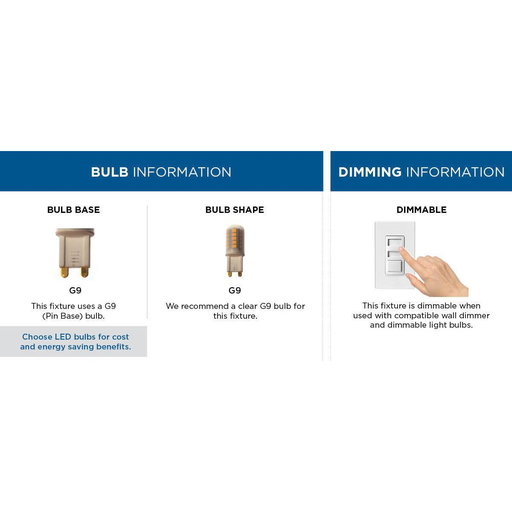 BULB INFORMATION

BULB BASE

G9

This fixture uses a G9 (Pin Base) bulb.

Choose LED bulbs for cost and energy saving benefits.

BULB SHAPE

G9

We recommend a clear G9 bulb for this fixture.

DIMMING INFORMATION

DIMMABLE

This fixture is dimmable when used with compatible wall dimmer and dimmable light bulbs.