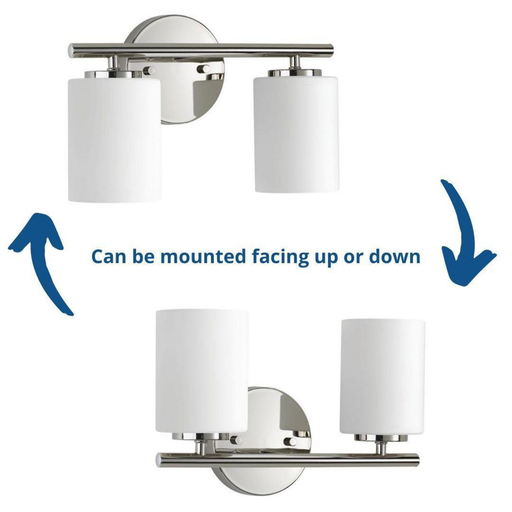 Can be mounted facing up or down