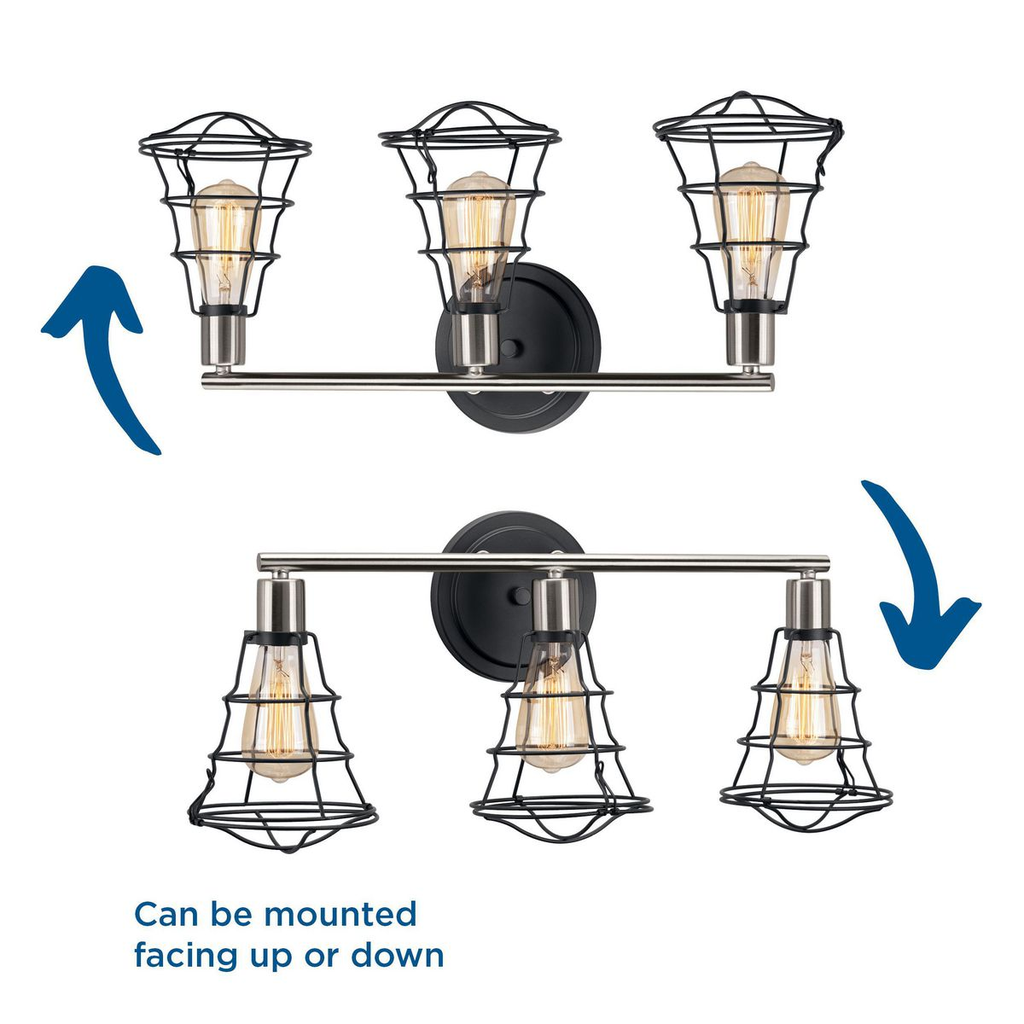 Can be mounted facing up or down