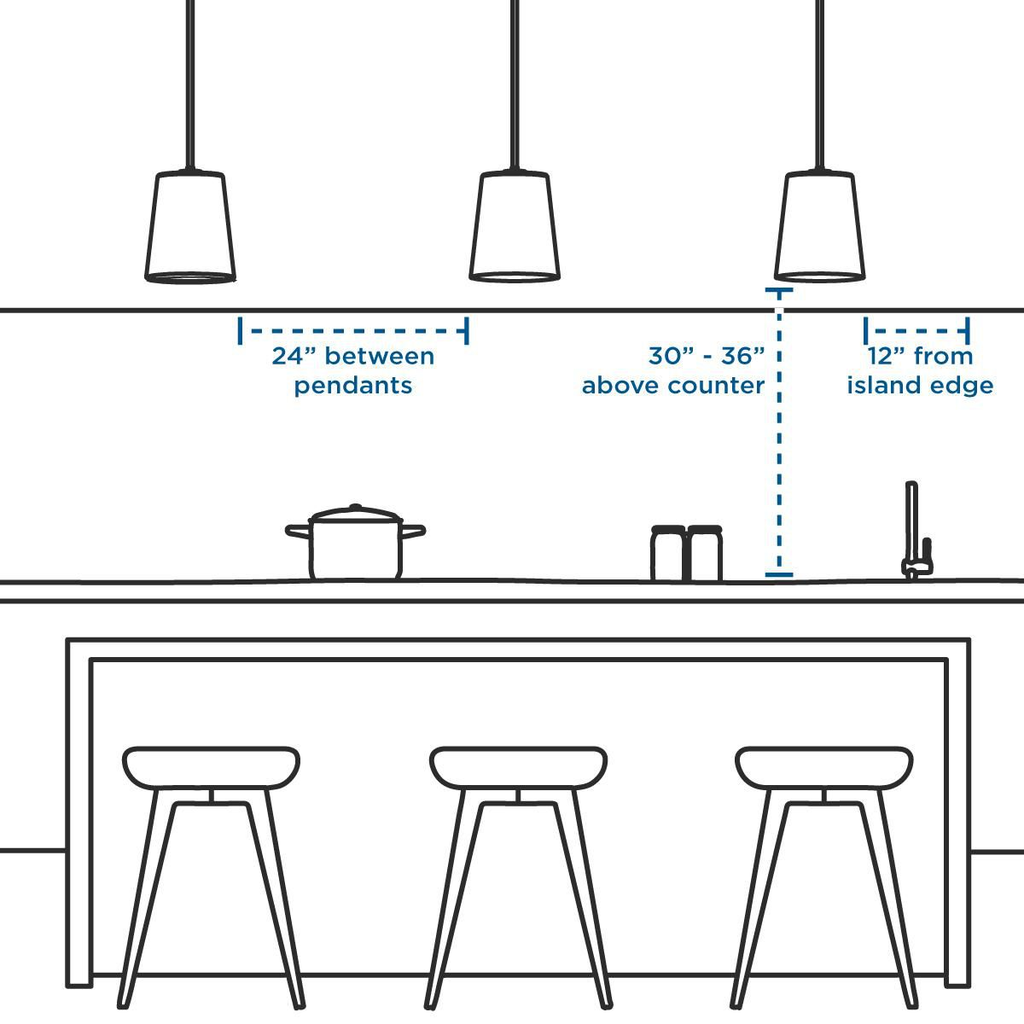 24” between pendants

30” - 36” above counter

12” from island edge