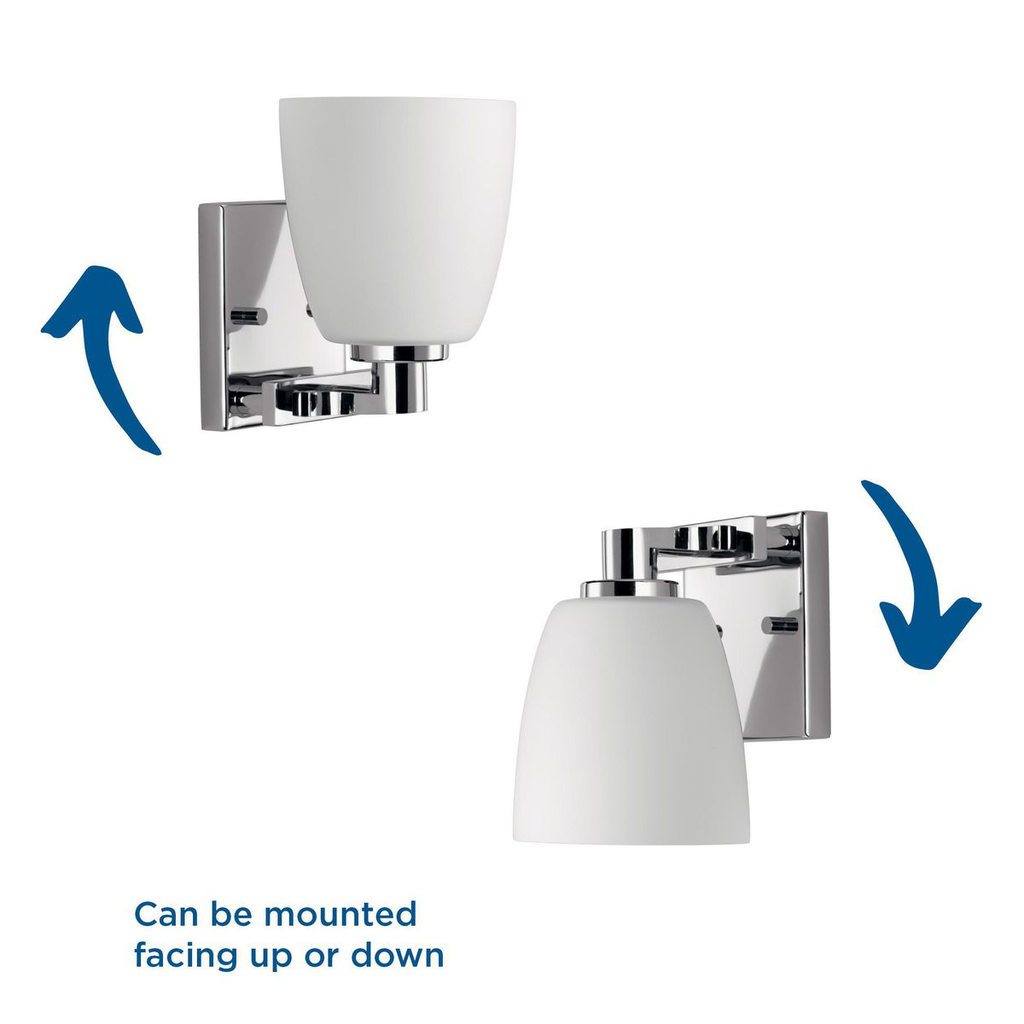 Can be mounted facing up or down