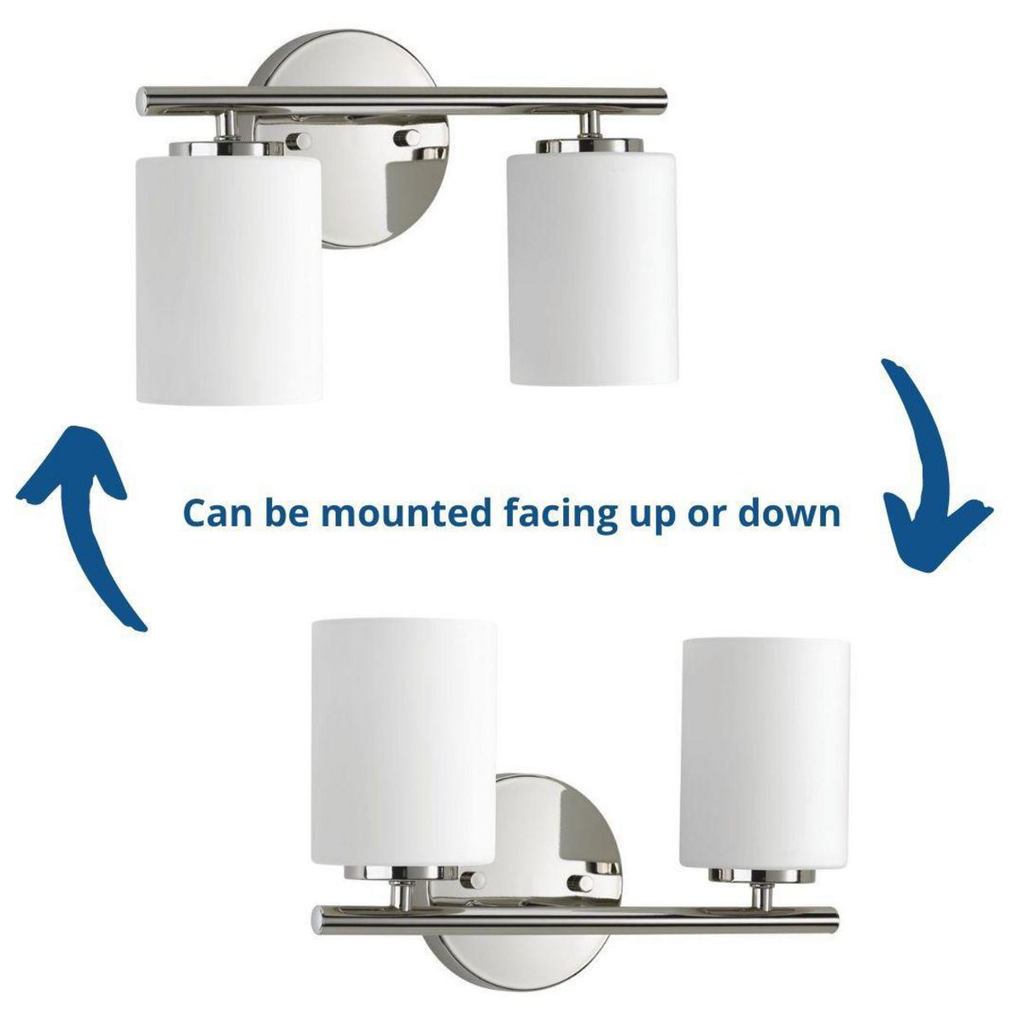 Can be mounted facing up or down