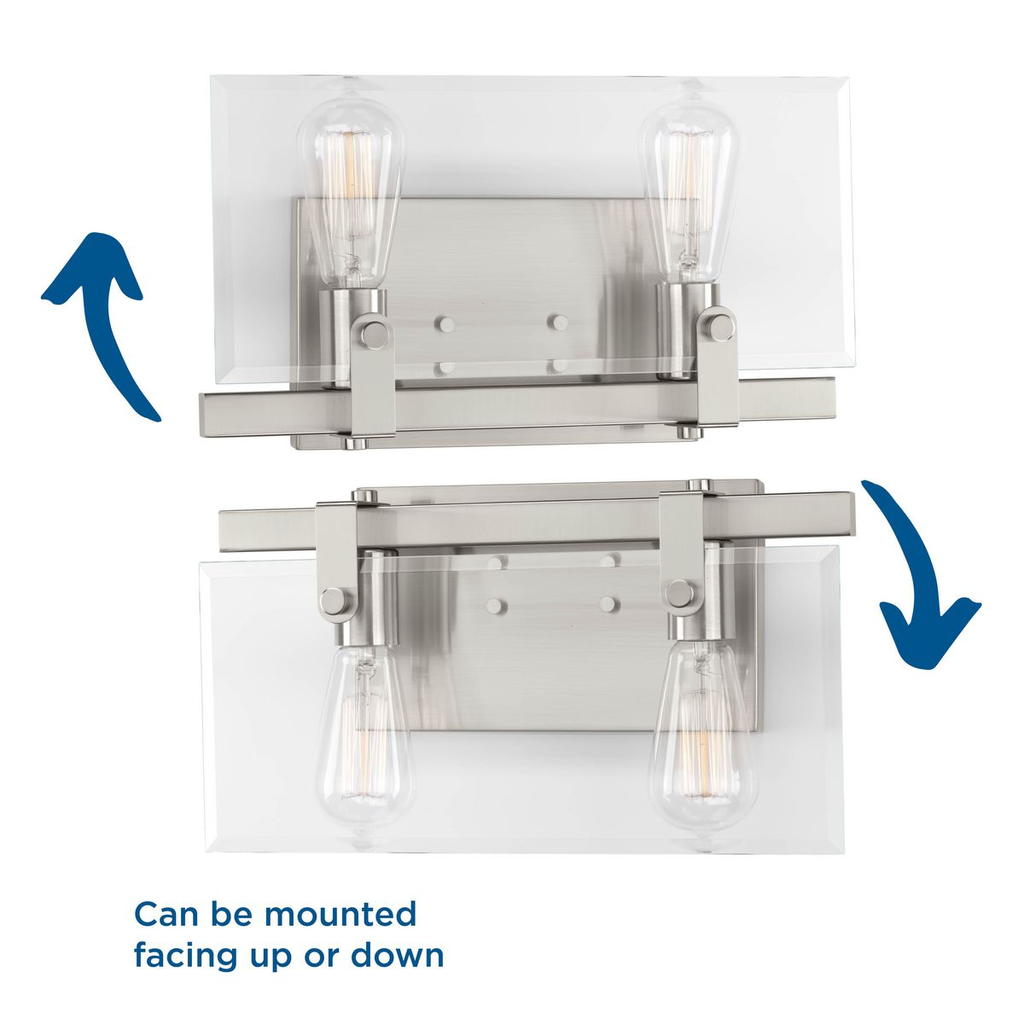 Can be mounted facing up or down