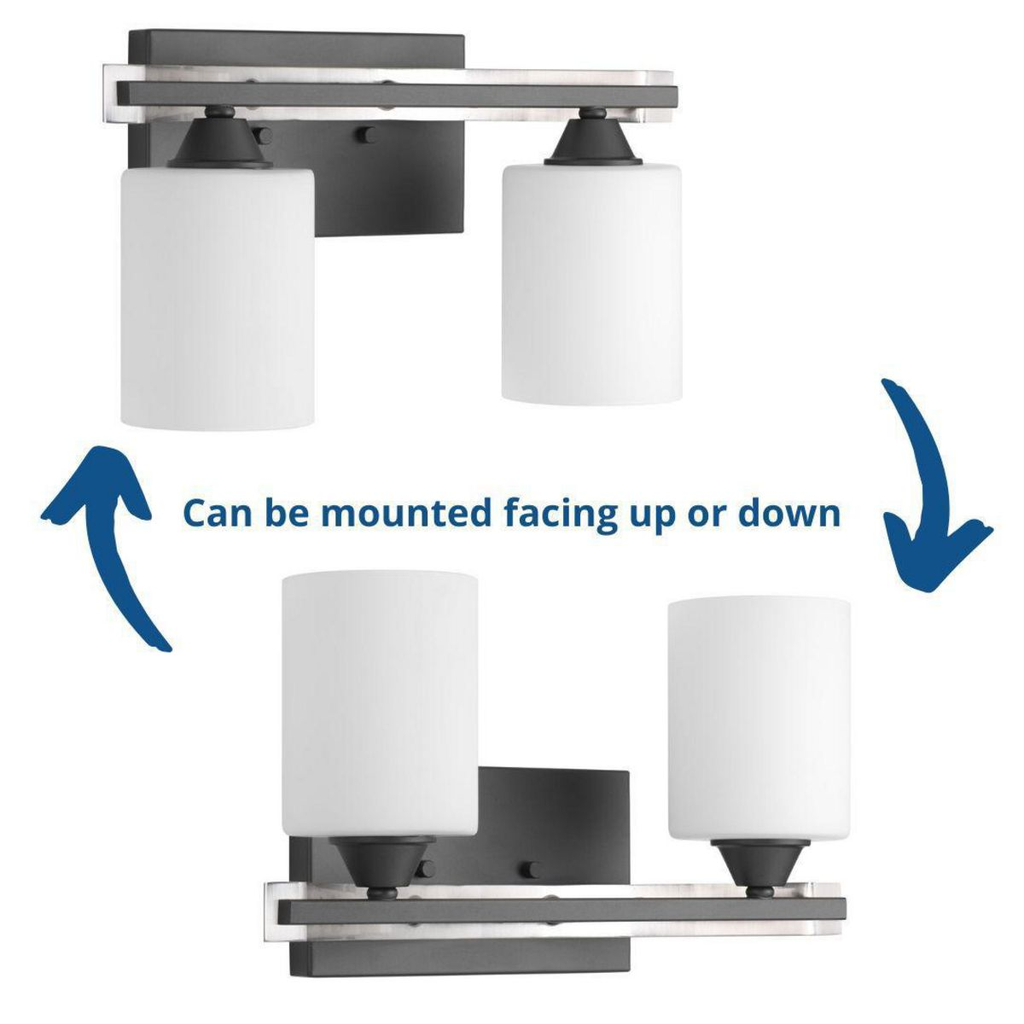 Can be mounted facing up or down