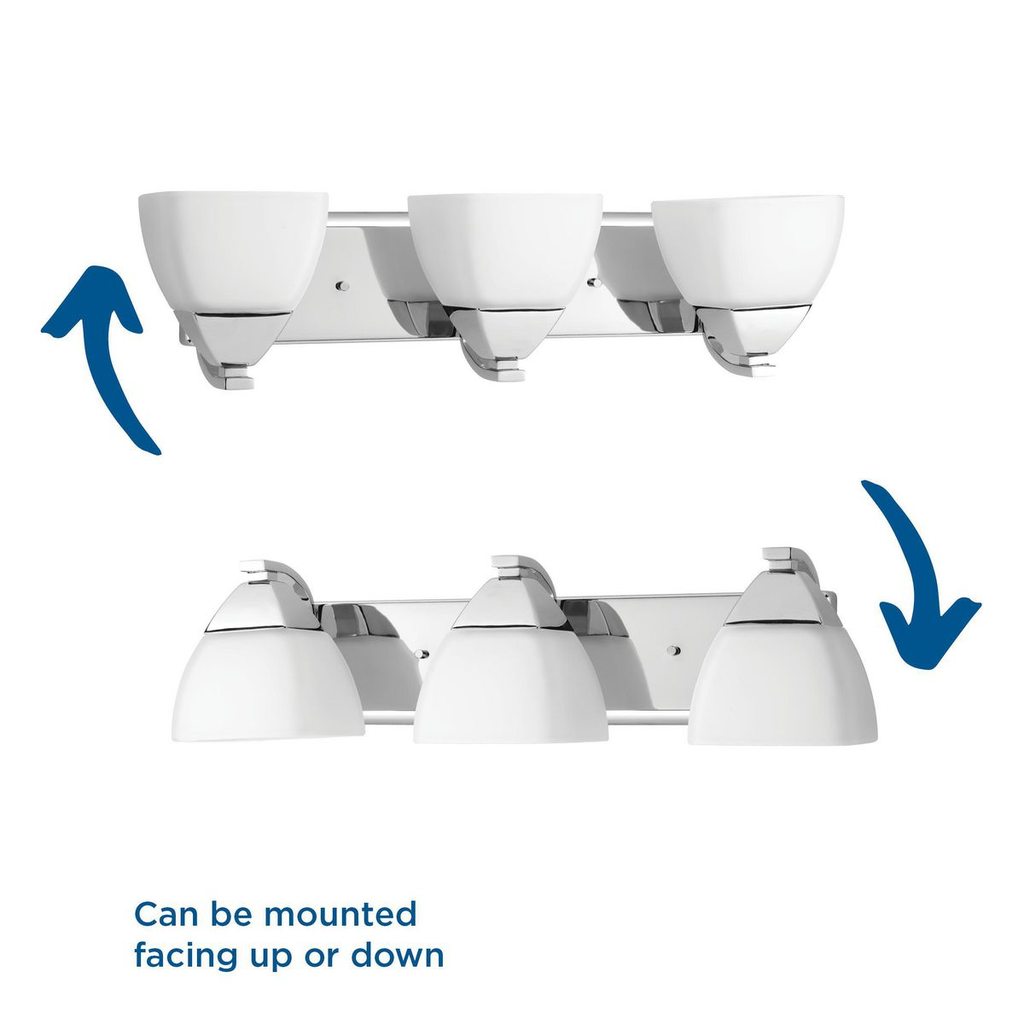 Can be mounted facing up or down