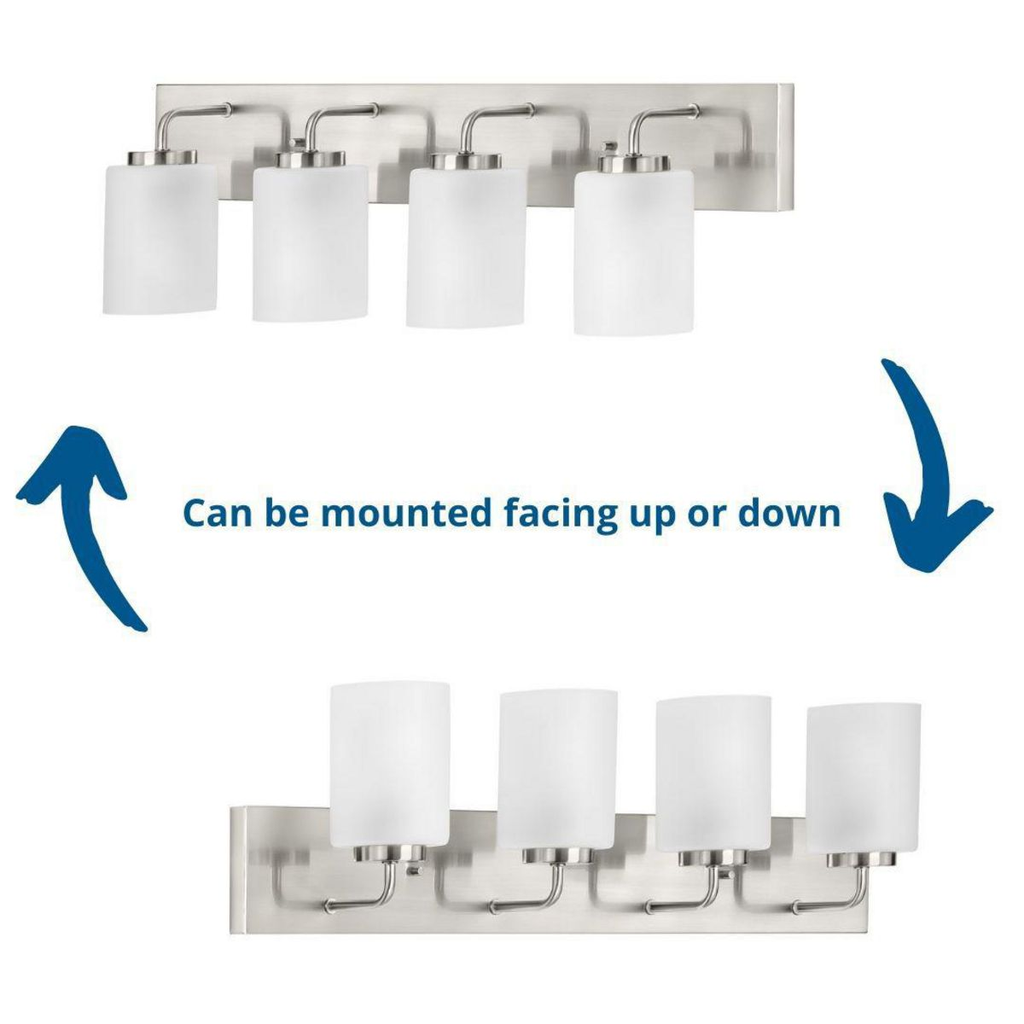 Can be mounted facing up or down