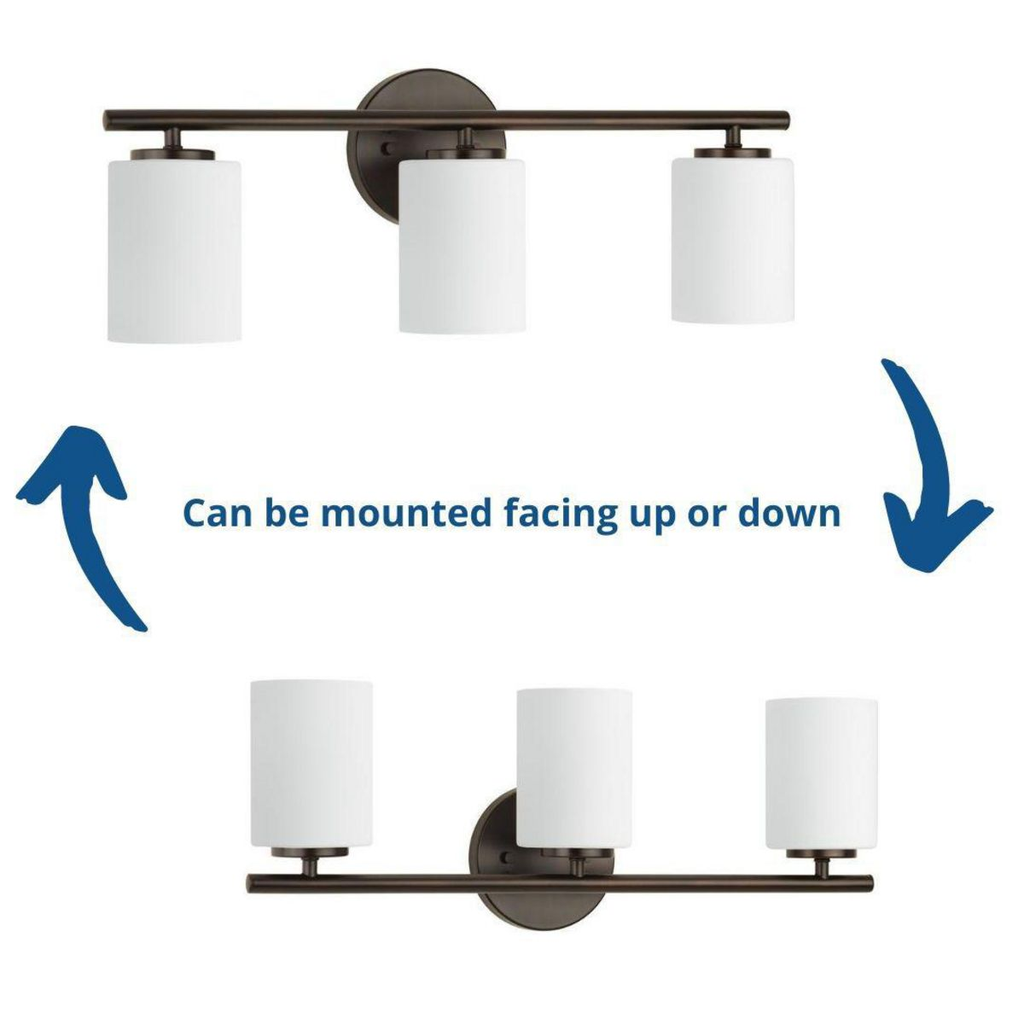 Can be mounted facing up or down