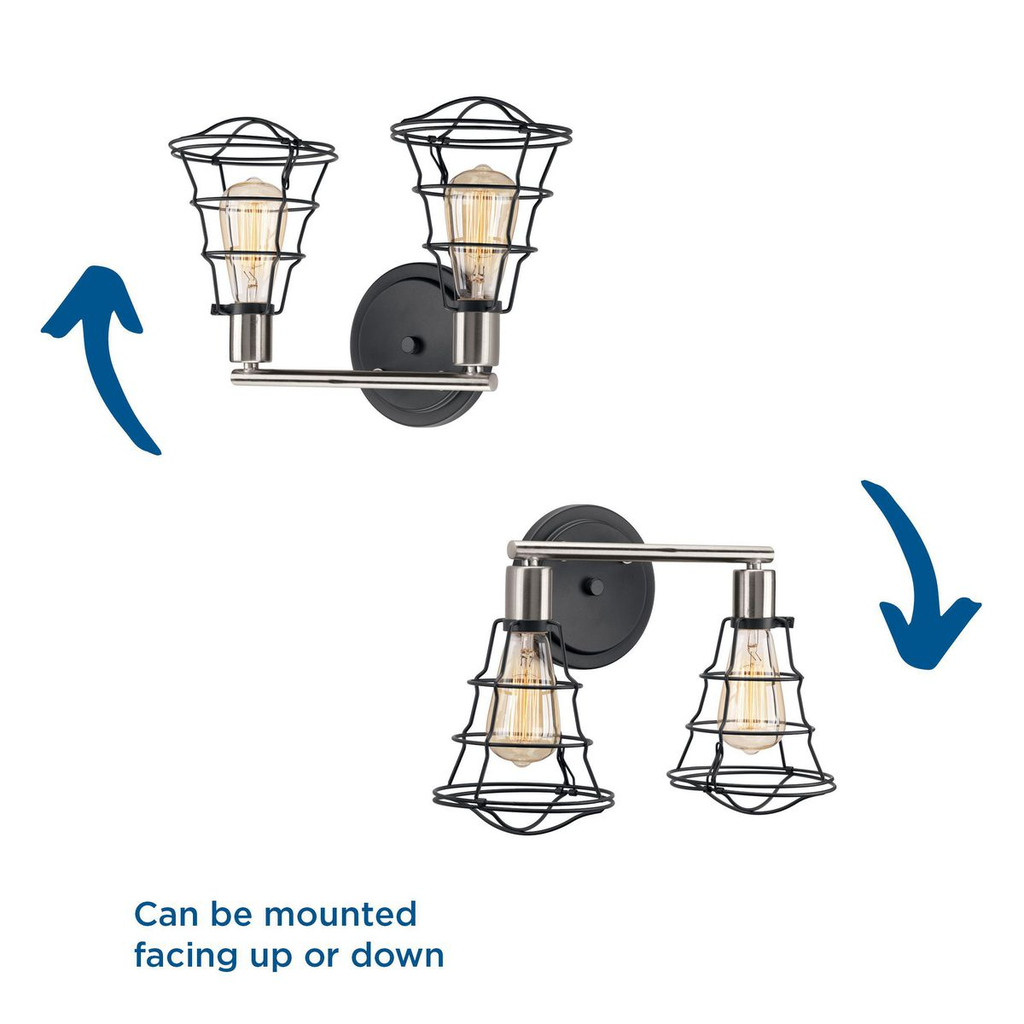 Can be mounted facing up or down