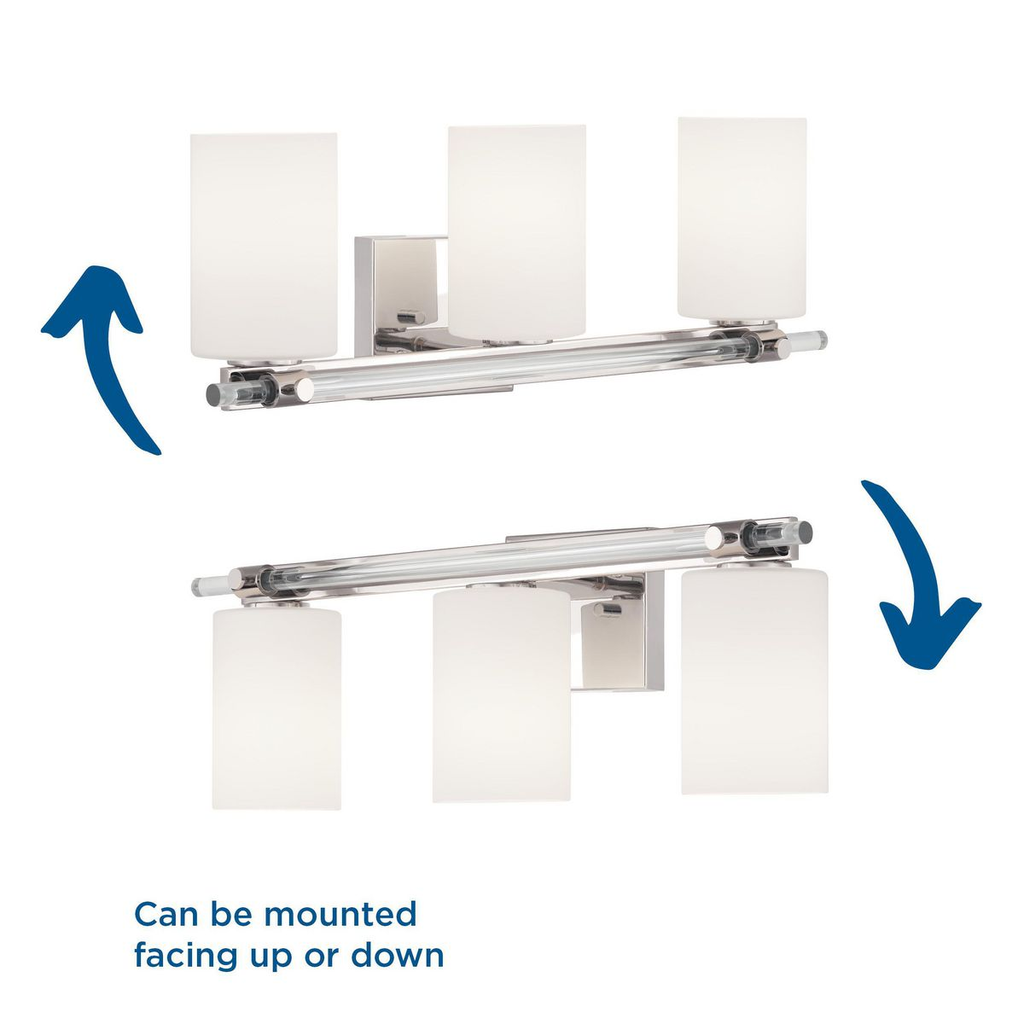 Can be mounted facing up or down