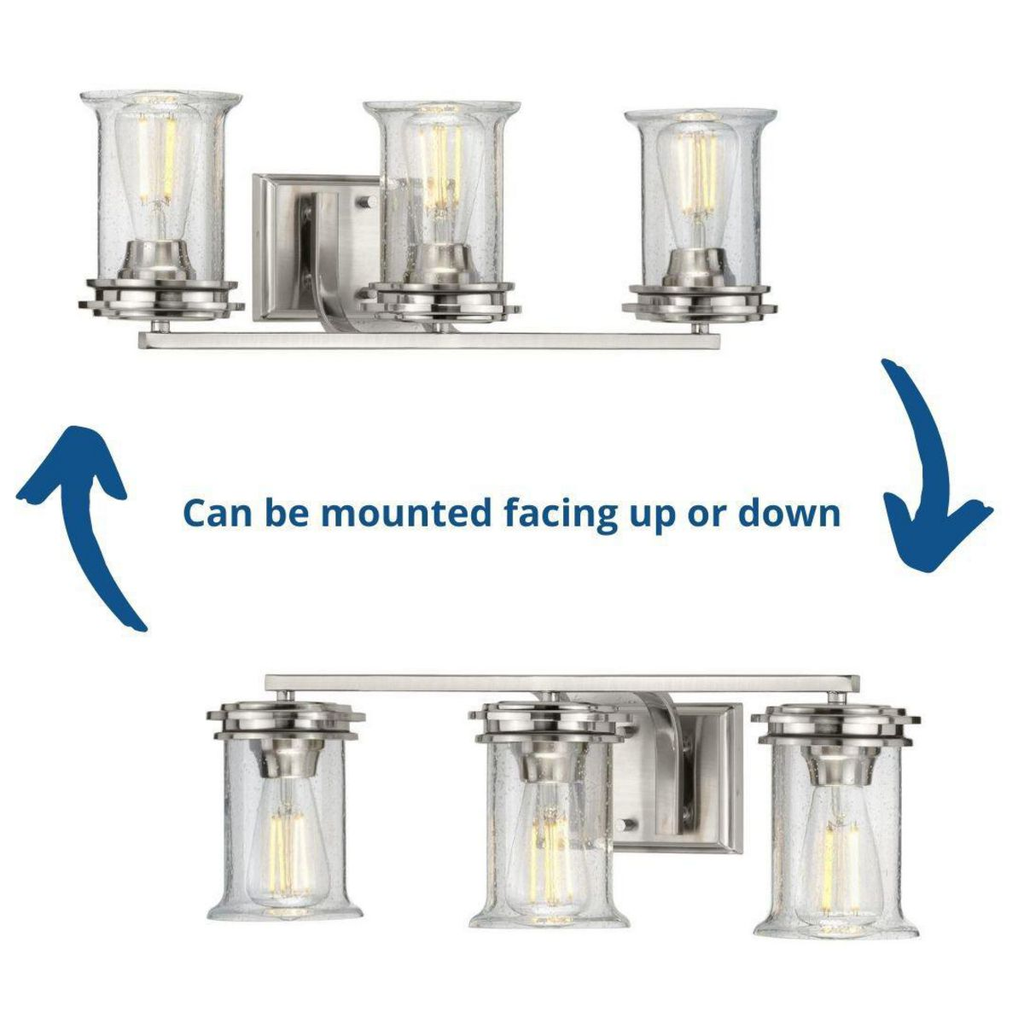 Can be mounted facing up or down