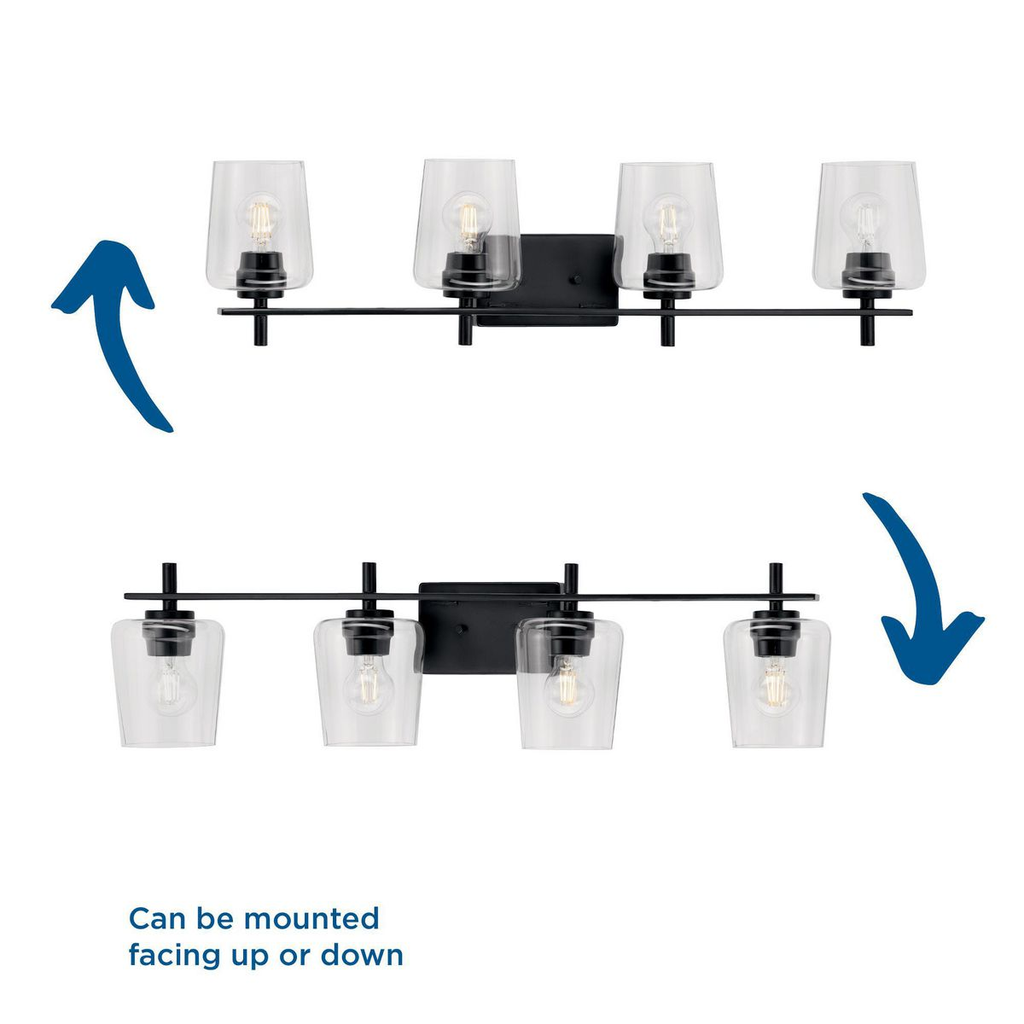 Can be mounted facing up or down