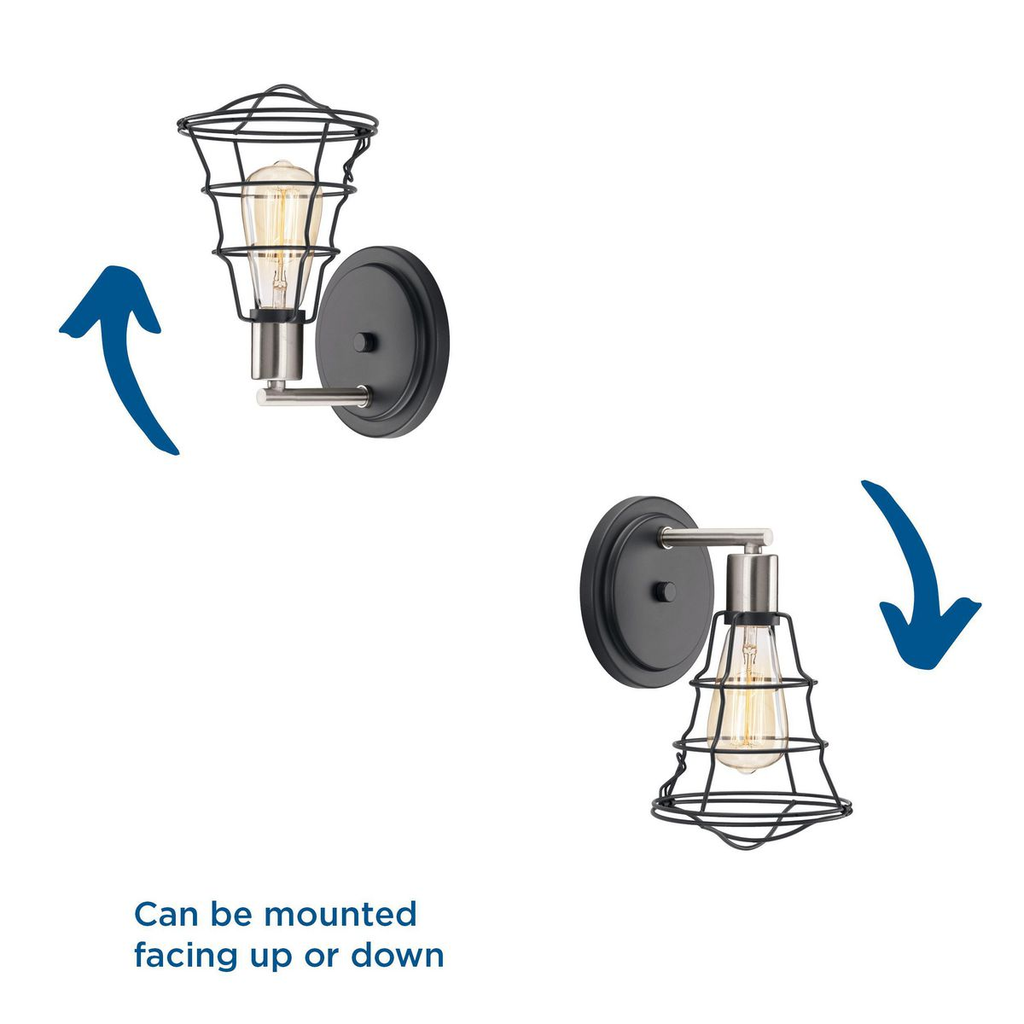 Can be mounted facing up or down