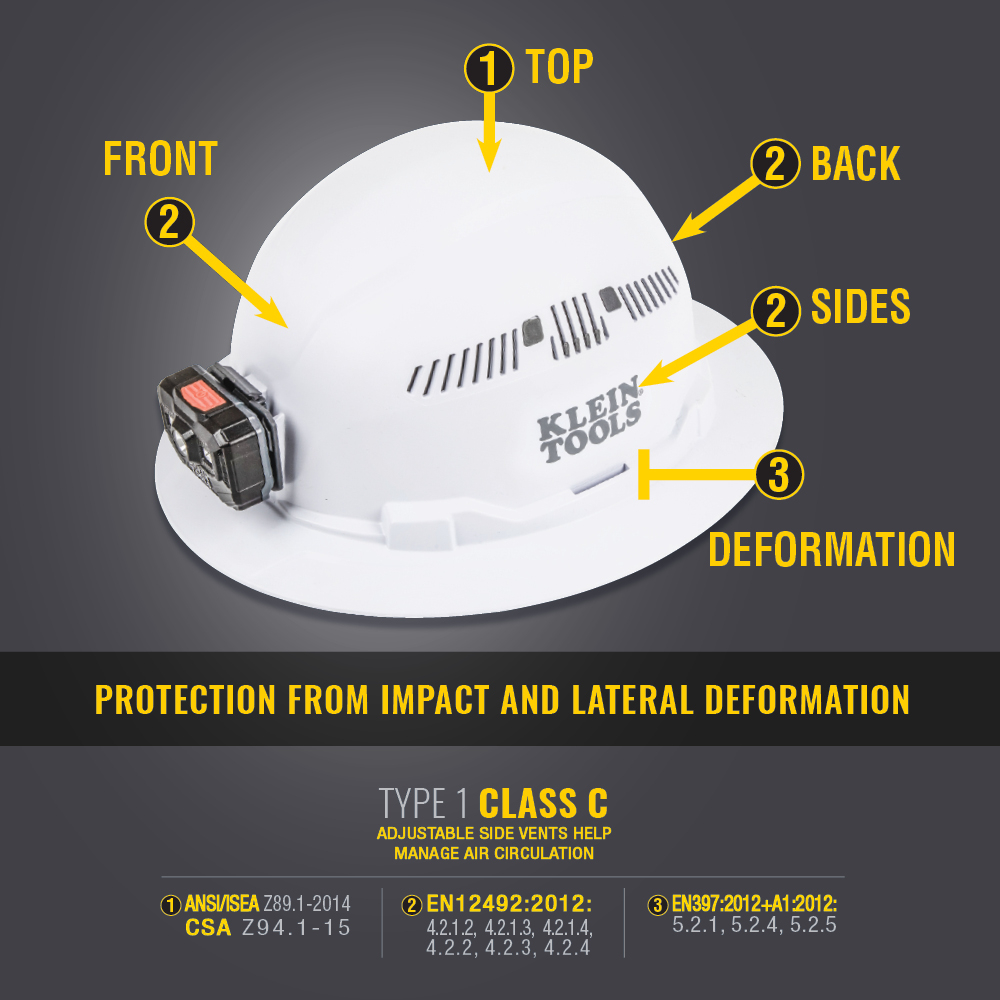 1 TOP

FRONT

2

2 BACK

2 SIDES

KLEIN TOOLS

3

DEFORMATION

PROTECTION FROM IMPACT AND LATERAL DEFORMATION

TYPE 1 CLASS C

ADJUSTABLE SIDE VENTS HELP MANAGE AIR CIRCULATION

1 ANSI/ISEA Z89.1-2014
CSA Z94.1-15

2 EN12492:2012:
4.2.1.2, 4.2.1.3, 4.2.1.4, 4.2.2, 4.2.3, 4.2.4

3 EN397:2012+A1:2012:
5.2.1, 5.2.4, 5.2.5