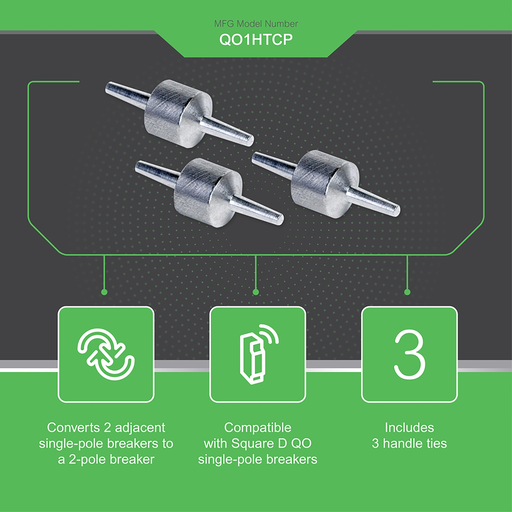 MFG Model Number
QO1HTCP

3

Converts 2 adjacent single-pole breakers to a 2-pole breaker

Compatible with Square D QO single-pole breakers

Includes 3 handle ties