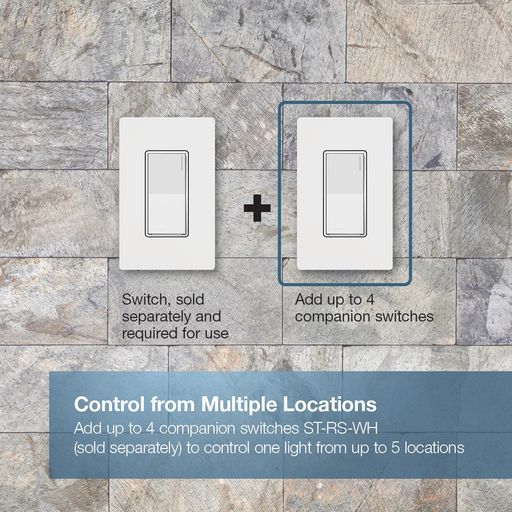 Switch, sold separately and required for use

+

Add up to 4 companion switches

Control from Multiple Locations

Add up to 4 companion switches ST-RS-WH (sold separately) to control one light from up to 5 locations